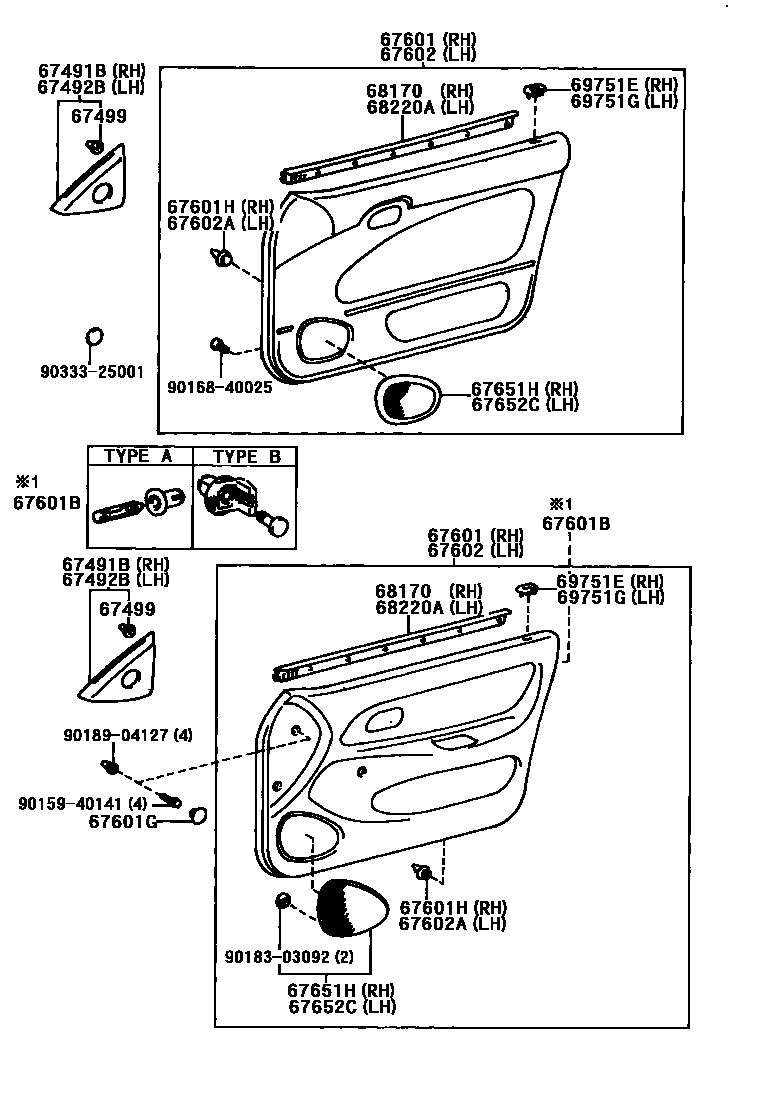 67601 (RH)
67602 (LH)

67491B (RH)
67492B (LH)
67499

68170 (RH)
68220A (LH)

69751E (RH)
69751G (LH)

67601H (RH)
67602A (LH)

90333-25001

90168-40025

67651H (RH)
67652C (LH)

TYPE A
TYPE B

※1
67601B

※1
67601B

67601 (RH)
67602 (LH)

67491B (RH)
67492B (LH)
67499

68170 (RH)
68220A (LH)

69751E (RH)
69751G (LH)

90189-04127 (4)

90159-40141 (4)
67601G

67601H (RH)
67602A (LH)

90183-03092 (2)

67651H (RH)
67652C (LH)