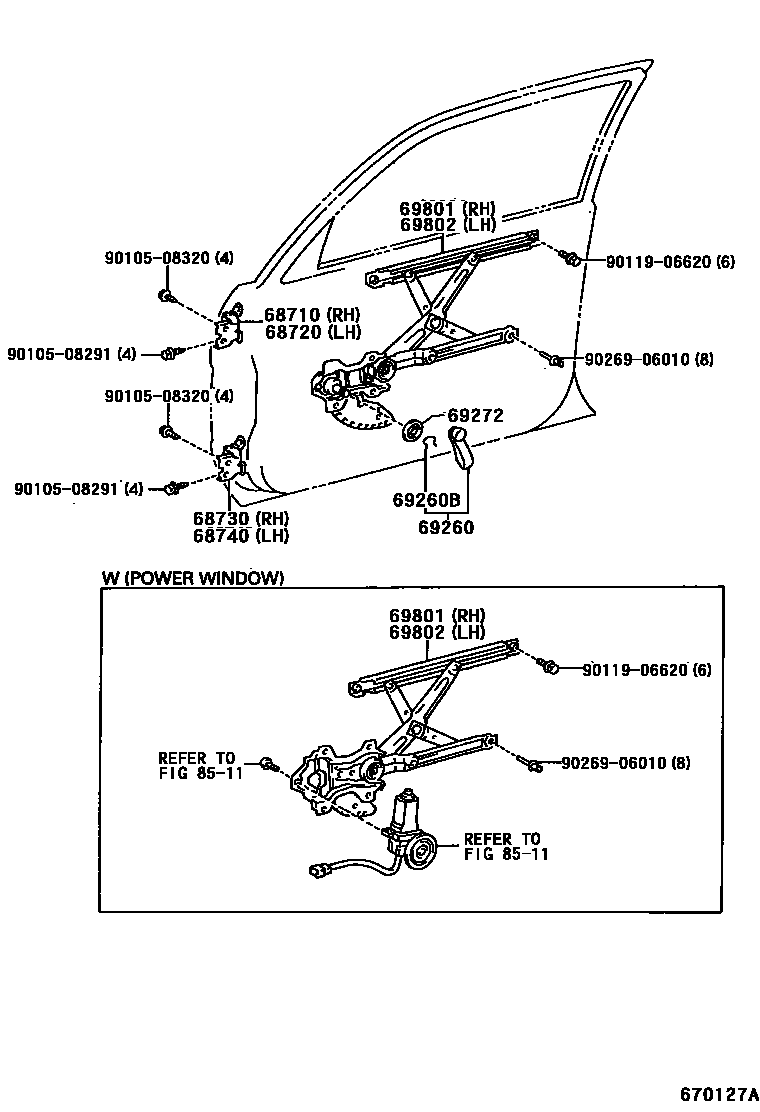 69801 (RH)
69802 (LH)

90105-08320 (4)

90119-06620 (6)

68710 (RH)
68720 (LH)

90105-08291 (4)

90269-06010 (8)

90105-08320 (4)

69272

90105-08291 (4)

69260B

69260

68730 (RH)
68740 (LH)

W (POWER WINDOW)

69801 (RH)
69802 (LH)

90119-06620 (6)

REFER TO
FIG 85-11

90269-06010 (8)

REFER TO
FIG 85-11

670127A