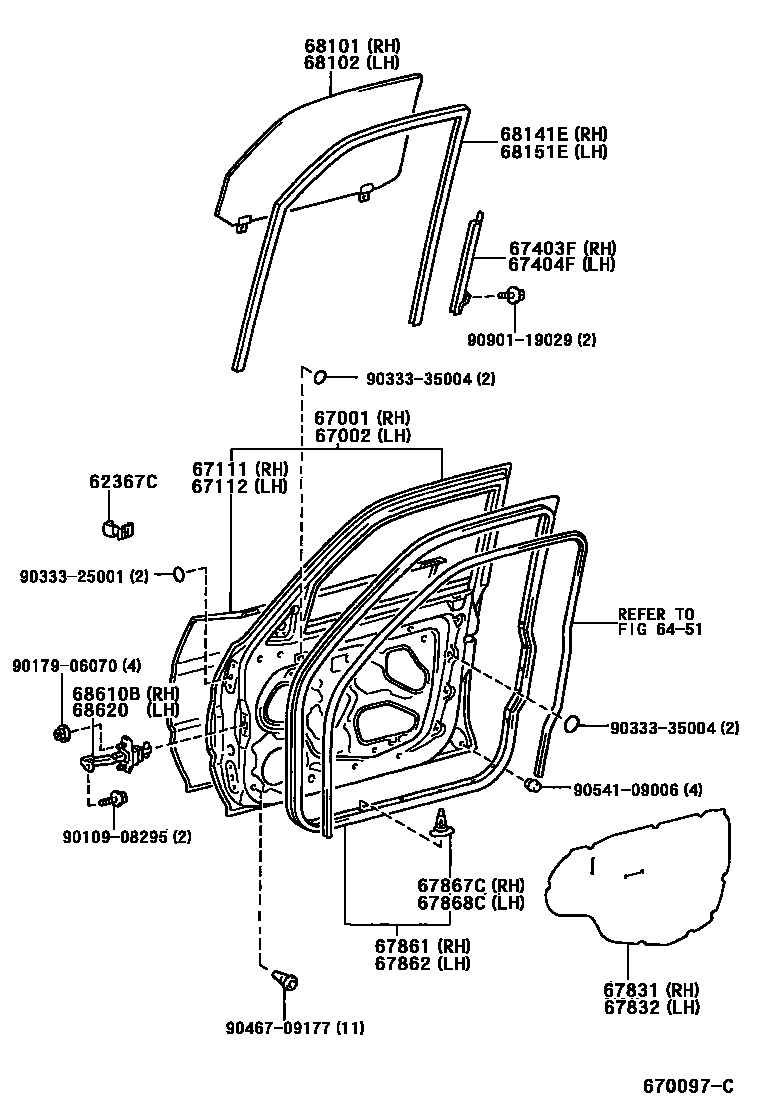 68101 (RH)
68102 (LH)

68141E (RH)
68151E (LH)

67403F (RH)
67404F (LH)

90901-19029 (2)

90333-35004 (2)

67001 (RH)
67002 (LH)

67111 (RH)
67112 (LH)

62367C

90333-25001 (2)

REFER TO
FIG 64-51

90179-06070 (4)

68610B (RH)
68620 (LH)

90333-35004 (2)

90541-09006 (4)

90109-08295 (2)

67867C (RH)
67868C (LH)

67861 (RH)
67862 (LH)

67831 (RH)
67832 (LH)

90467-09177 (11)

670097-C