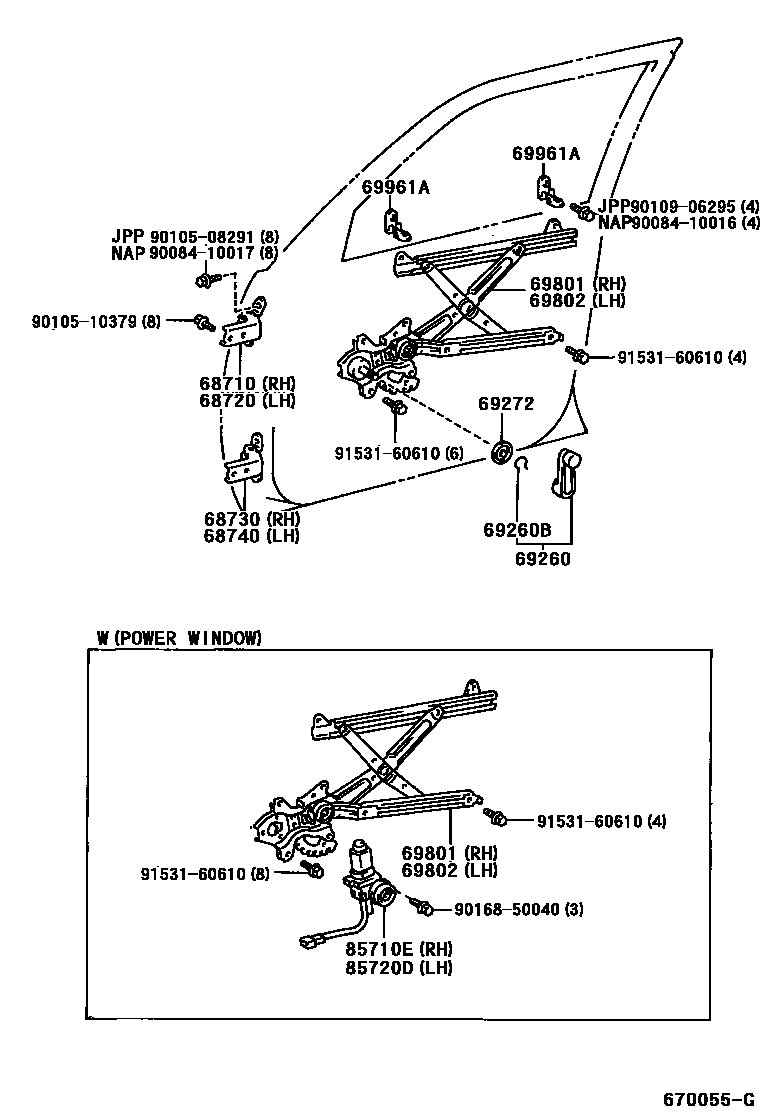 69961A
69961A
JPP90109-06295 (4)
NAP90084-10016 (4)
JPP 90105-08291 (8)
NAP 90084-10017 (8)
90105-10379 (8)
69801 (RH)
69802 (LH)
91531-60610 (4)
68710 (RH)
68720 (LH)
69272
91531-60610 (6)
68730 (RH)
68740 (LH)
69260B
69260

W(POWER WINDOW)
91531-60610 (4)
69801 (RH)
69802 (LH)
91531-60610 (8)
90168-50040 (3)
85710E (RH)
85720D (LH)

670055-G