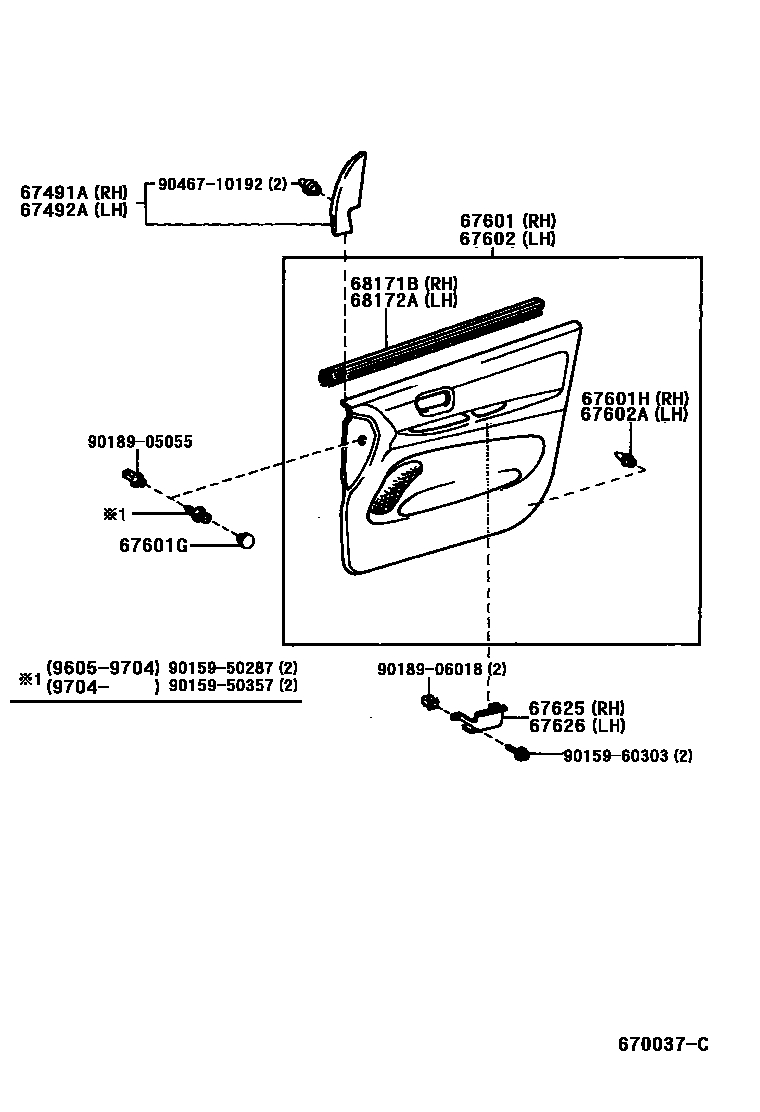 67491A (RH)
67492A (LH)
90467-10192 (2)

67601 (RH)
67602 (LH)

68171B (RH)
68172A (LH)

67601H (RH)
67602A (LH)

90189-05055

※1

67601G

※1 (9605-9704) 90159-50287 (2)
(9704- ) 90159-50357 (2)

90189-06018 (2)

67625 (RH)
67626 (LH)

90159-60303 (2)

670037-C