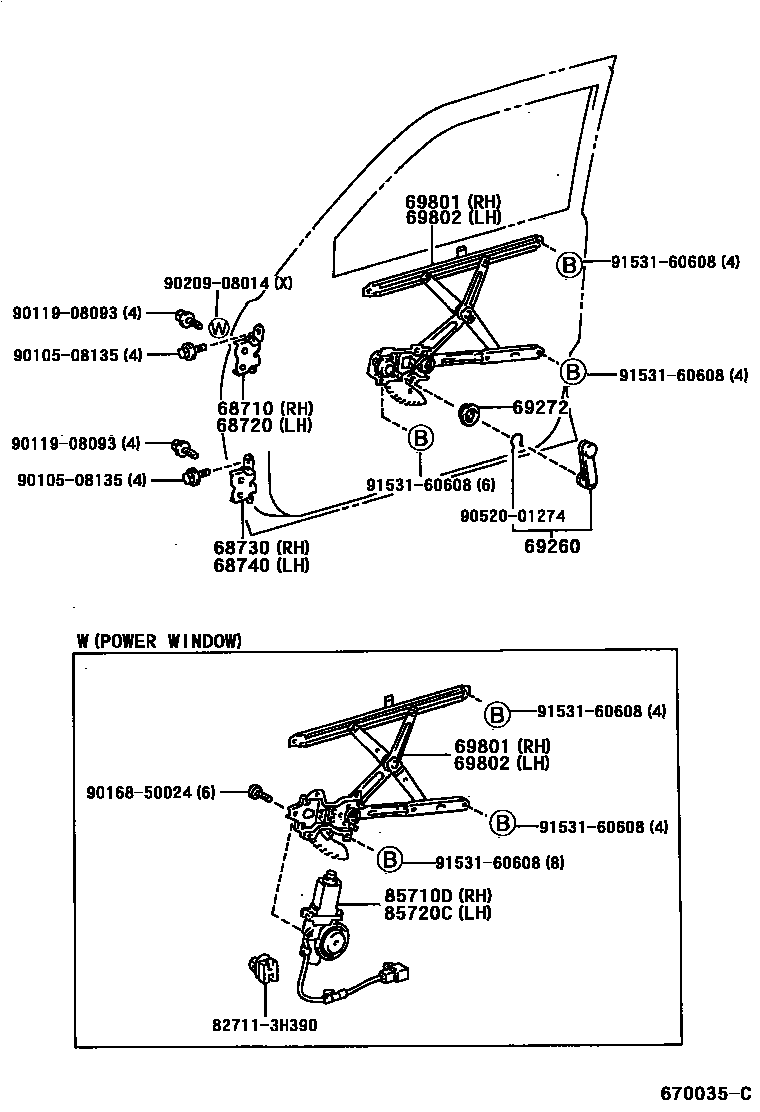 69801 (RH)
69802 (LH)

B 91531-60608 (4)

90209-08014 (X)

90119-08093 (4)

W

90105-08135 (4)

B 91531-60608 (4)

68710 (RH)
68720 (LH)

69272

90119-08093 (4)

B

90105-08135 (4)

91531-60608 (6)

90520-01274

69260

68730 (RH)
68740 (LH)

W (POWER WINDOW)

B 91531-60608 (4)

69801 (RH)
69802 (LH)

90168-50024 (6)

B 91531-60608 (4)

B 91531-60608 (8)

85710D (RH)
85720C (LH)

82711-3H390

670035-C