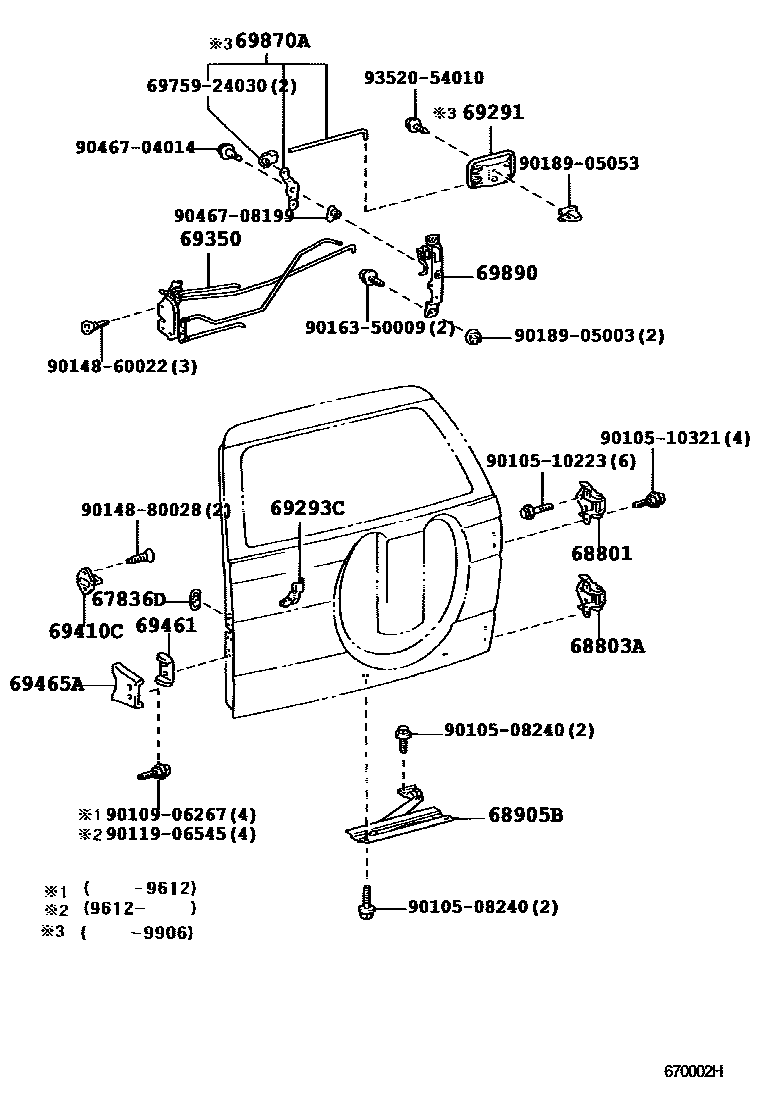 ※3 69870A
69759-24030(2)
93520-54010
※3 69291
90467-04014
90189-05053
90467-08199
69350
69890
90163-50009(2)
90189-05003(2)
90148-60022(3)
90105-10321(4)
90105-10223(6)
90148-80028(2)
69293C
68801
67836D
69410C
69461
68803A
69465A
90105-08240(2)
※1 90109-06267(4)
※2 90119-06545(4)
68905B
※1 ( -9612)
※2 (9612- )
※3 ( -9906)
90105-08240(2)
670002H