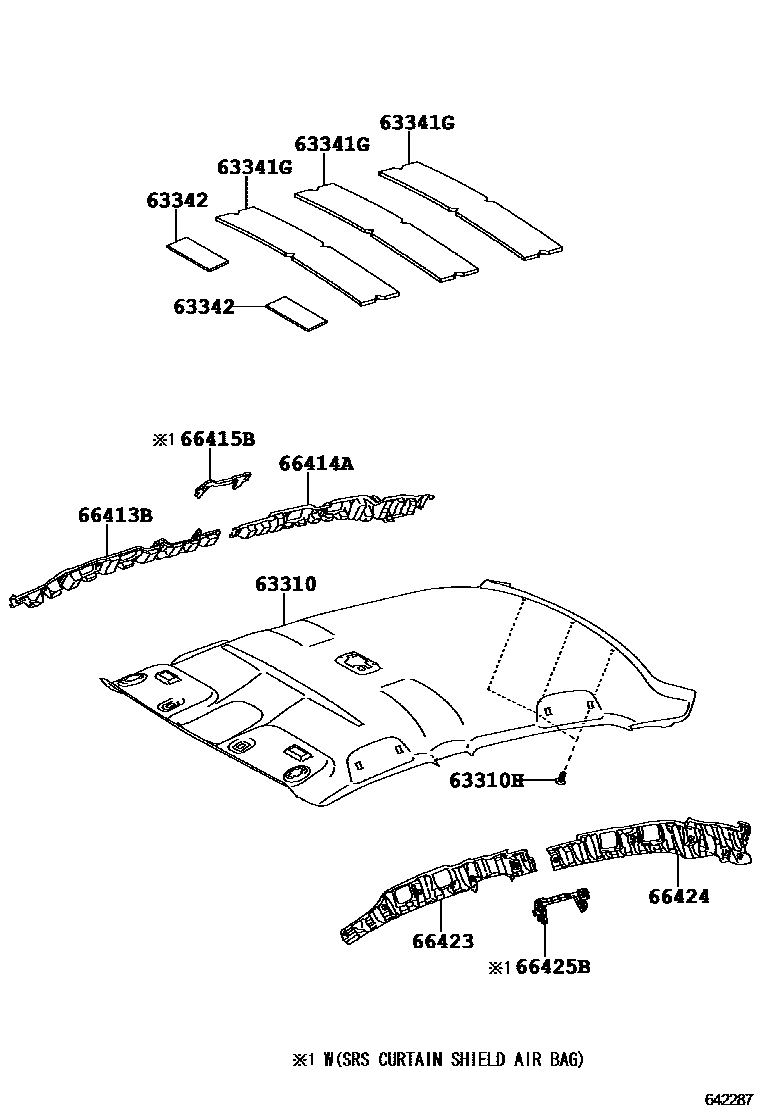 63341G
63341G
63341G
63342
63342

※1 66415B
66414A
66413B
63310
63310H
66424
66423
※1 66425B

※1 W(SRS CURTAIN SHIELD AIR BAG)

642287