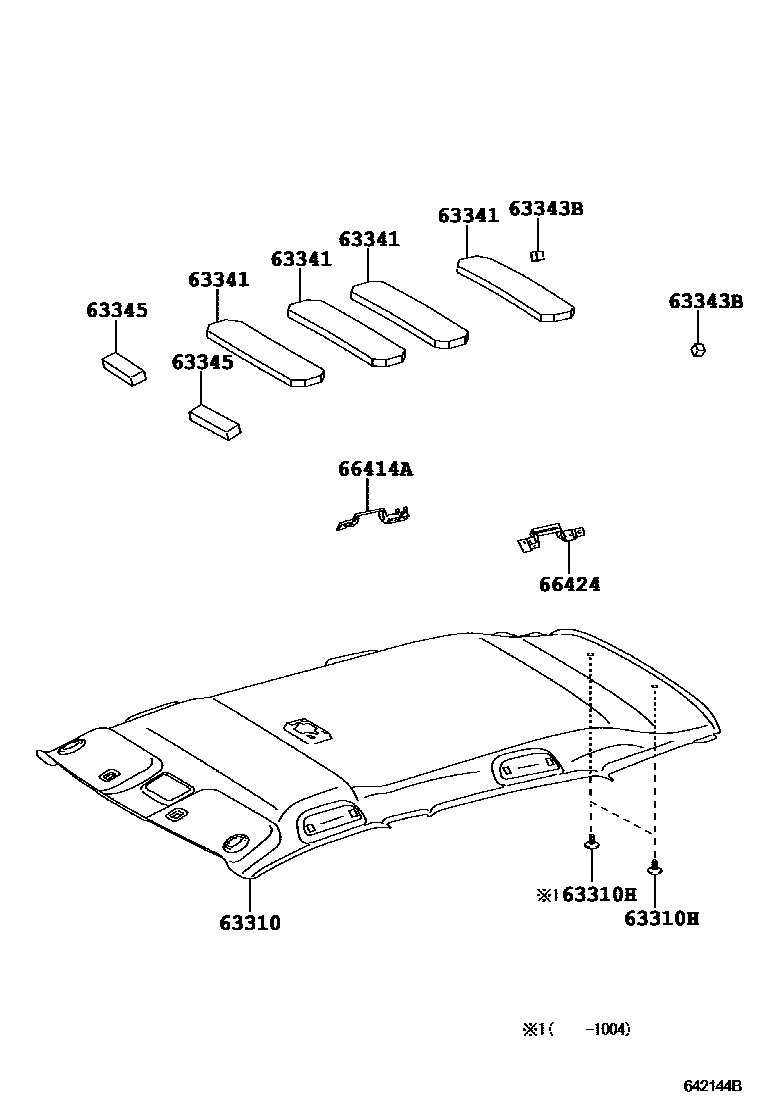 63341
63343B
63341
63341
63341
63343B
63345
63345
66414A
66424
63310
※1 63310H
63310H
※1(　　-1004)
642144B