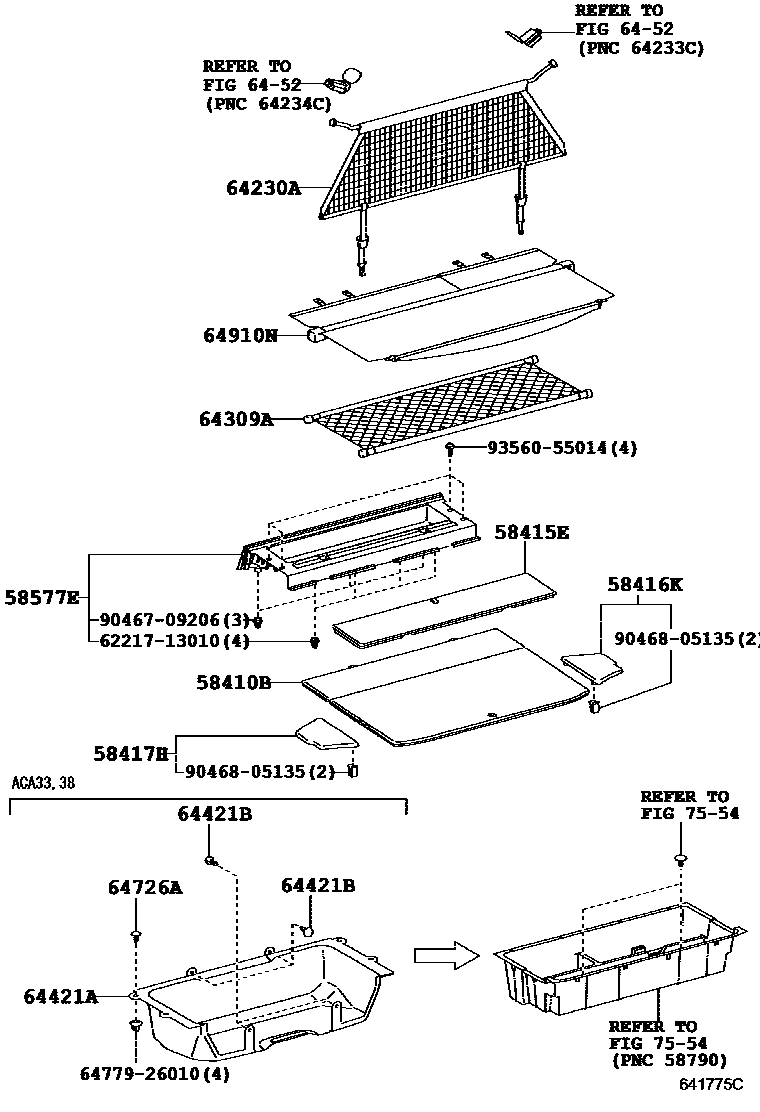 REFER TO
FIG 64-52
(PNC 64233C)

REFER TO
FIG 64-52
(PNC 64234C)

64230A

64910N

64309A

93560-55014(4)

58415E

58577E

90467-09206(3)

62217-13010(4)

58416K

90468-05135(2)

58410B

58417H

90468-05135(2)

ACA33,38

64421B

REFER TO
FIG 75-54

64726A

64421B

64421A

64779-26010(4)

REFER TO
FIG 75-54
(PNC 58790)

641775C