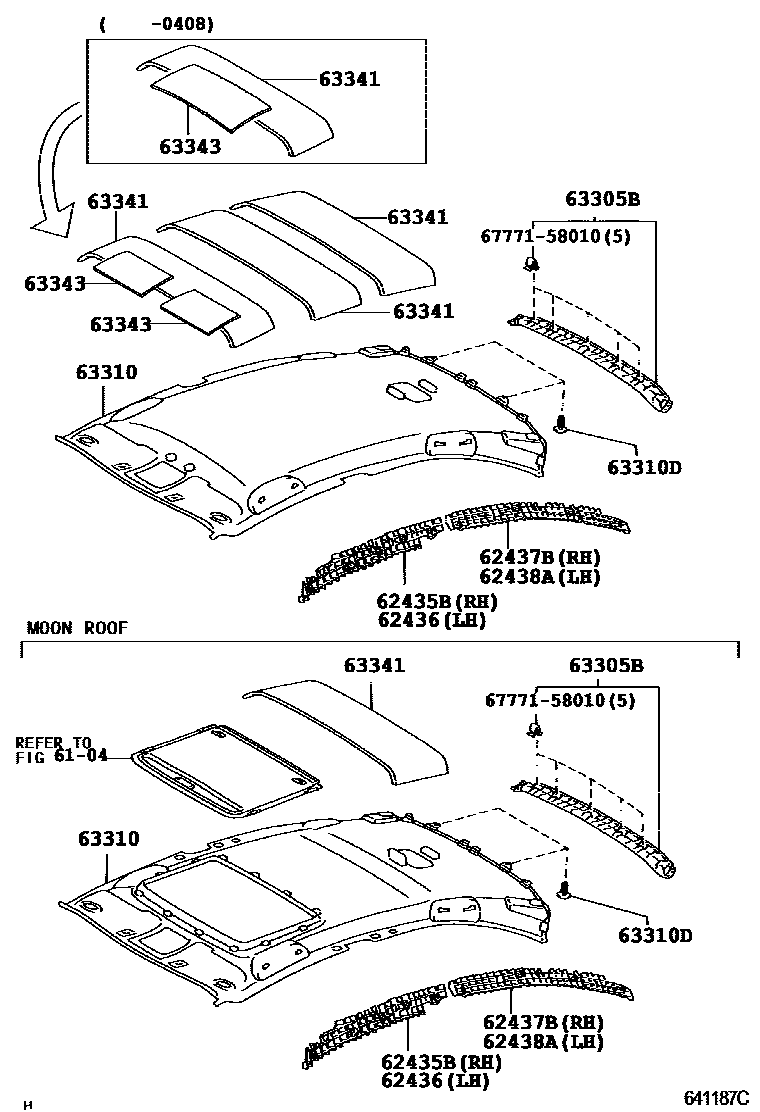 ( -0408)

63341

63343

63341

63341

63343

63343

63341

63305B

67771-58010(5)

63310

63310D

62437B(RH)
62438A(LH)

62435B(RH)
62436(LH)

MOON ROOF

63341

63305B

67771-58010(5)

REFER TO
FIG 61-04

63310

63310D

62437B(RH)
62438A(LH)

62435B(RH)
62436(LH)

H

641187C