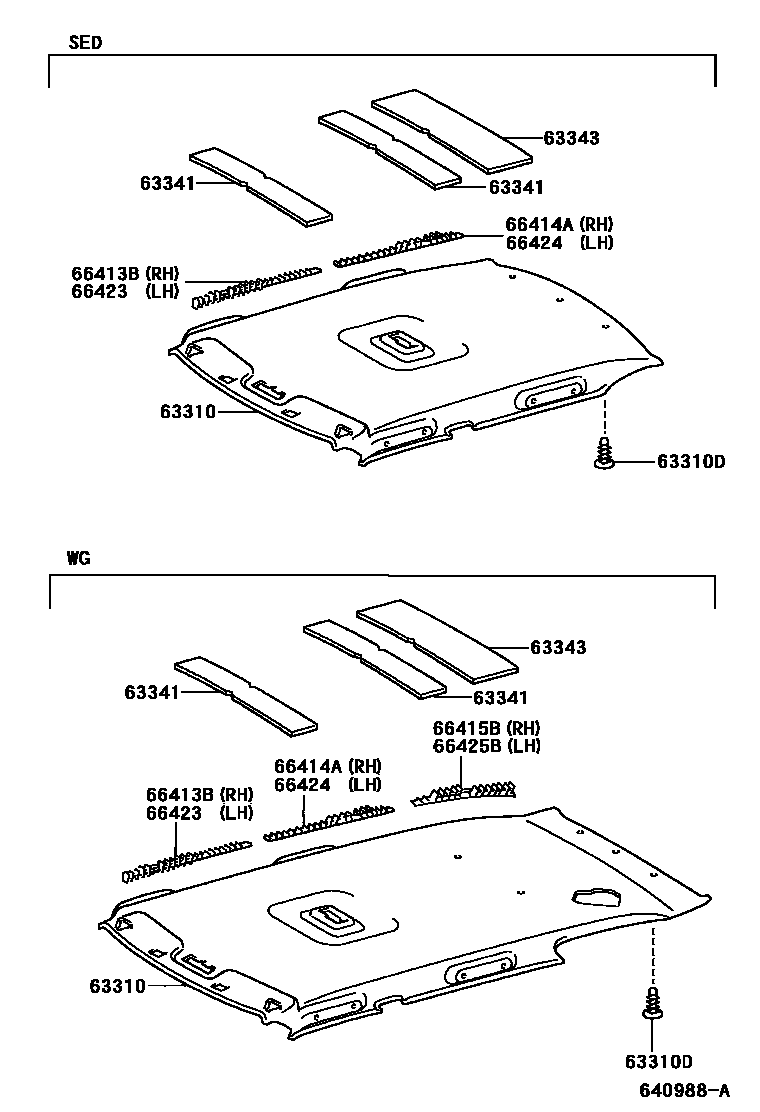 SED

63343
63341
63341
66414A (RH)
66424 (LH)
66413B (RH)
66423 (LH)
63310
63310D

WG

63343
63341
63341
66415B (RH)
66425B (LH)
66414A (RH)
66424 (LH)
66413B (RH)
66423 (LH)
63310
63310D

640988-A