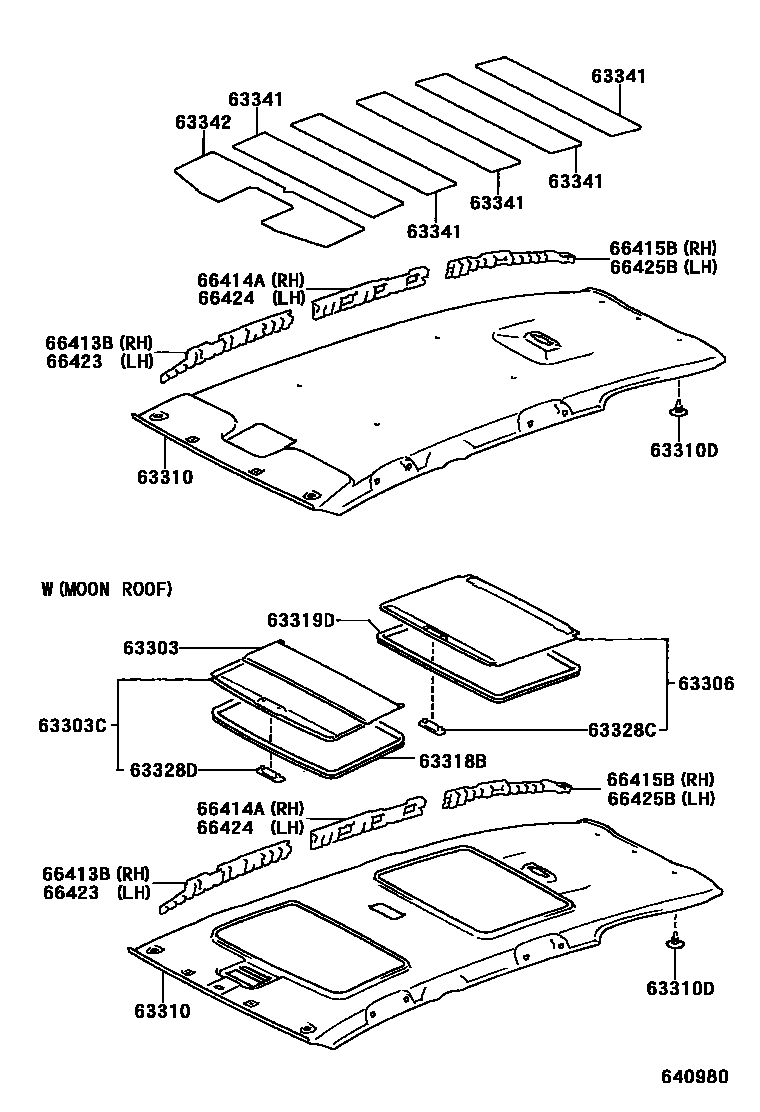 63341
63341
63342
63341
63341
63341
66415B (RH)
66425B (LH)
66414A (RH)
66424 (LH)
66413B (RH)
66423 (LH)
63310D
63310

W (MOON ROOF)
63319D
63303
63306
63303C
63328C
63328D
63318B
66415B (RH)
66425B (LH)
66414A (RH)
66424 (LH)
66413B (RH)
66423 (LH)
63310D
63310

640980