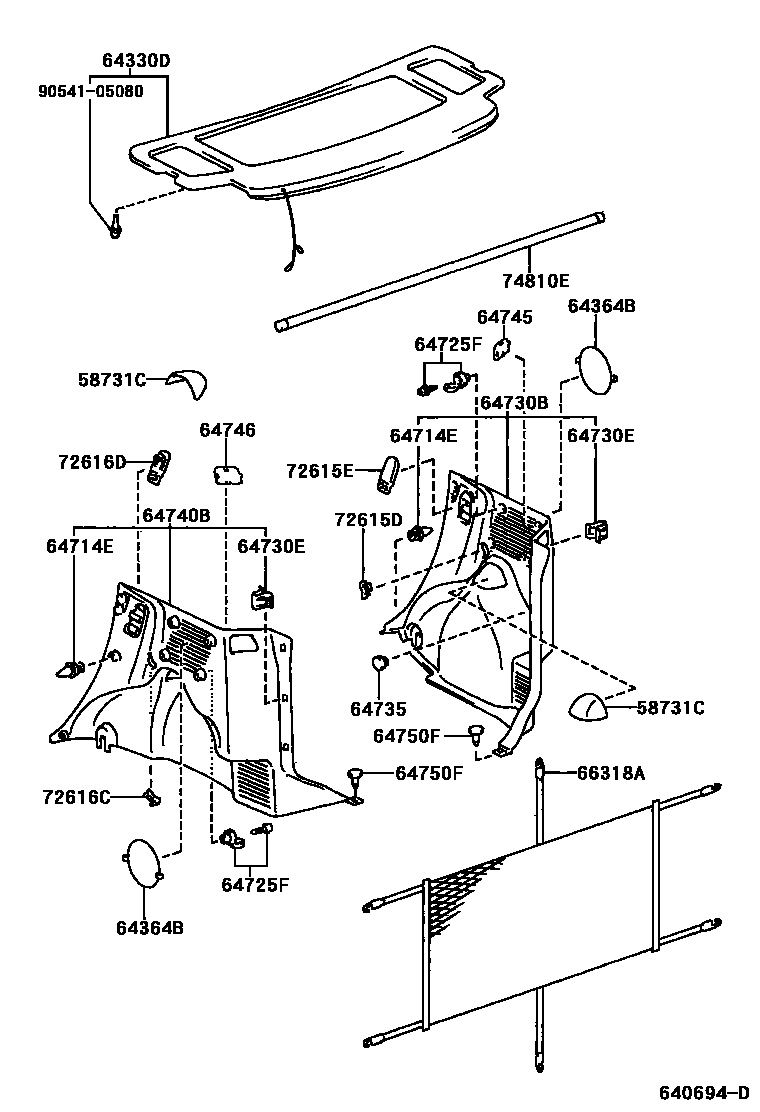 64330D
90541-05080
74810E
64745
64364B
64725F
58731C
64730B
64746
64714E
64730E
72616D
72615E
64740B
72615D
64714E
64730E
64735
58731C
64750F
64750F
66318A
72616C
64725F
64364B
640694-D