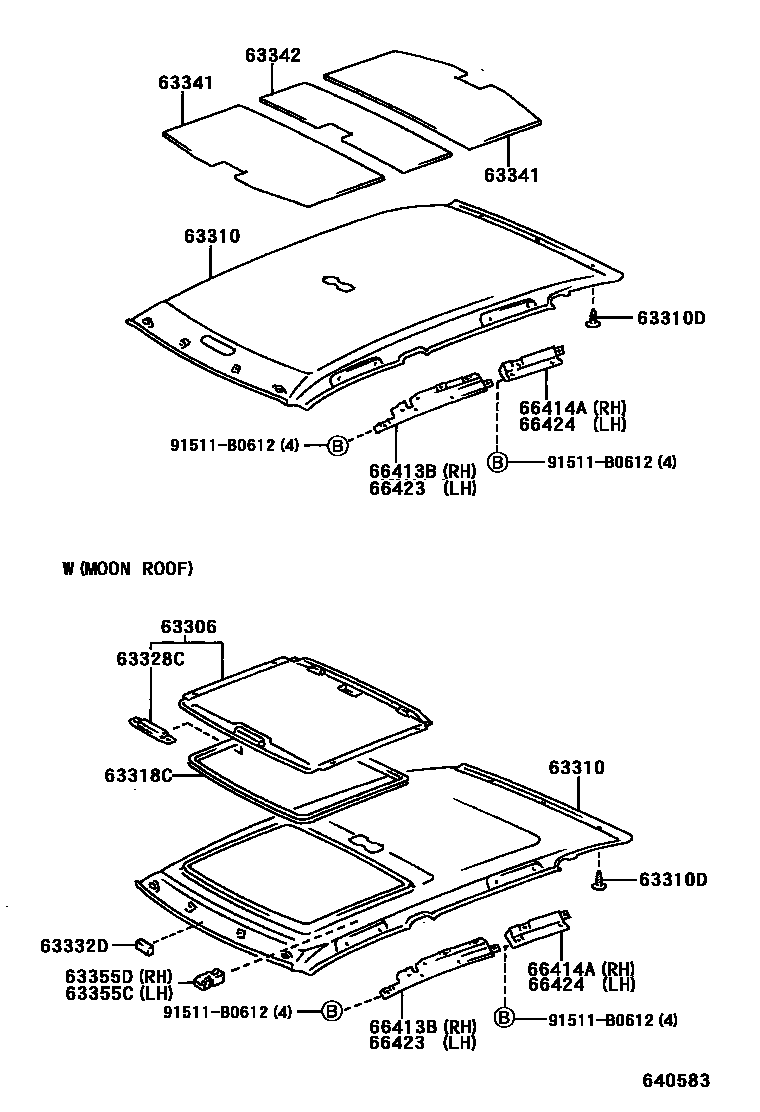 63342
63341
63341
63310
63310D
66414A (RH)
66424 (LH)
91511-B0612 (4)
B
66413B (RH)
66423 (LH)
B
91511-B0612 (4)

W (MOON ROOF)

63306
63328C
63318C
63310
63310D
63332D
63355D (RH)
63355C (LH)
66414A (RH)
66424 (LH)
91511-B0612 (4)
B
66413B (RH)
66423 (LH)
B
91511-B0612 (4)

640583