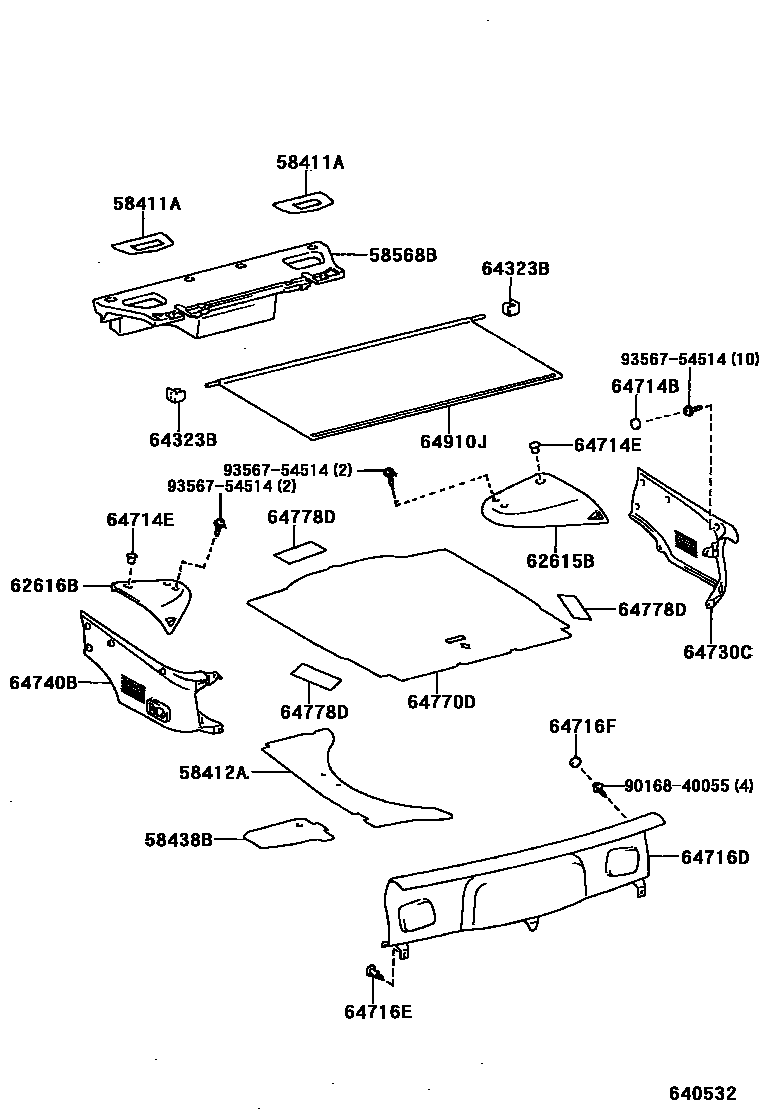 58411A
58411A
58568B
64323B
93567-54514 (10)
64714B
64323B
64910J
64714E
93567-54514 (2)
93567-54514 (2)
64714E
64778D
62615B
62616B
64778D
64730C
64740B
64778D
64770D
64716F
58412A
90168-40055 (4)
58438B
64716D
64716E
640532