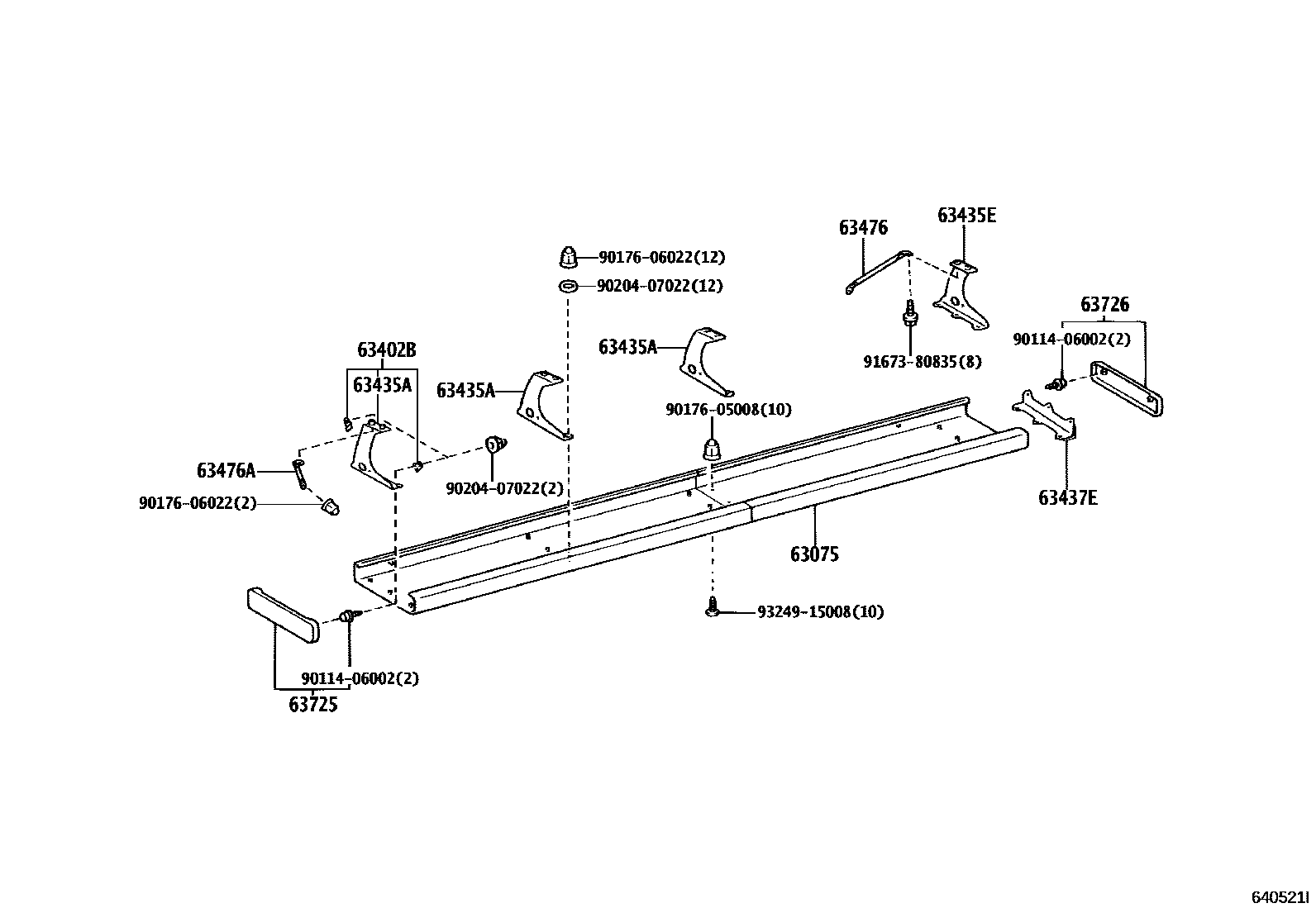 63476
63435E
90176-06022(12)
90204-07022(12)
63726
90114-06002(2)
63435A
91673-80835(8)
63402B
63435A
63435A
90176-05008(10)
63476A
90204-07022(2)
90176-06022(2)
63437E
63075
93249-15008(10)
90114-06002(2)
63725
640521I