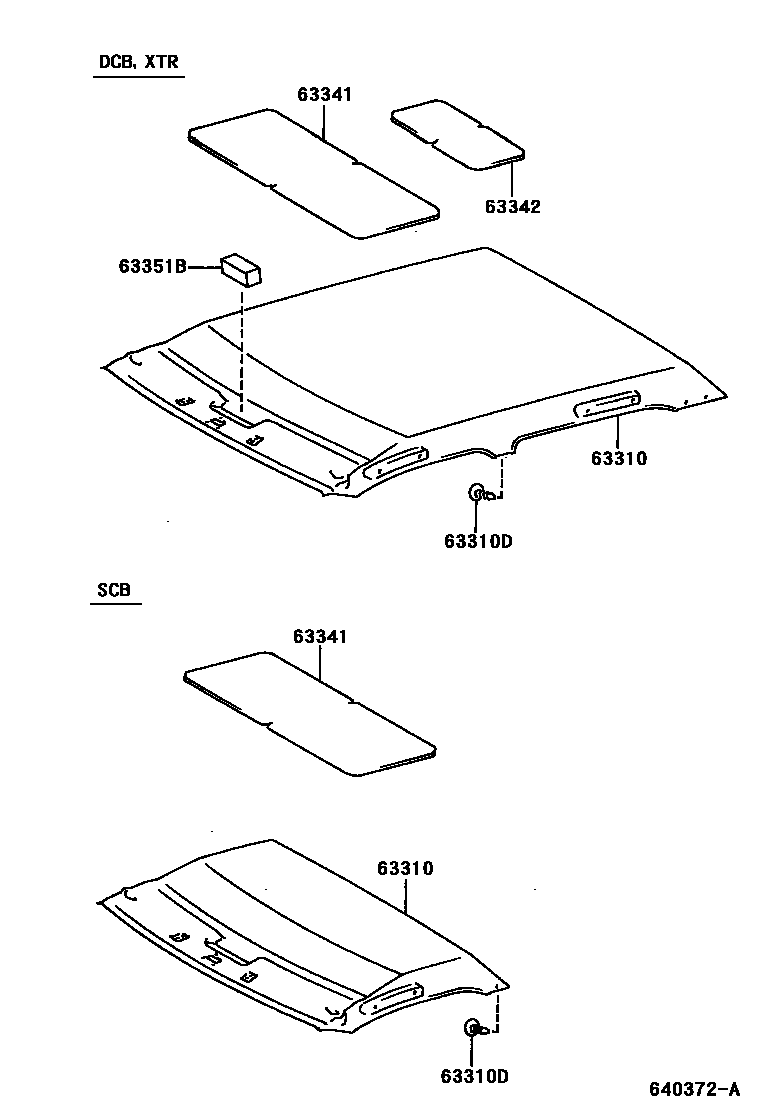 DCB, XTR

63341

63342

63351B

63310

63310D

SCB

63341

63310

63310D

640372-A