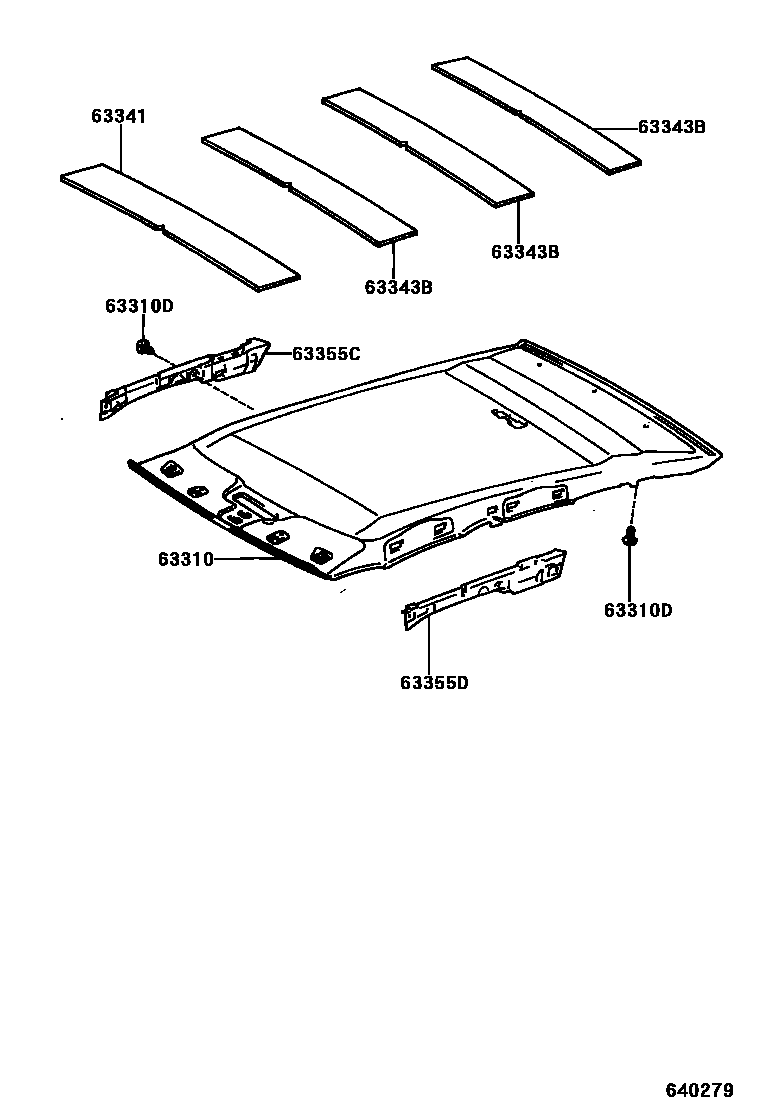 63341
63343B
63343B
63343B
63310D
63355C
63310
63310D
63355D
640279