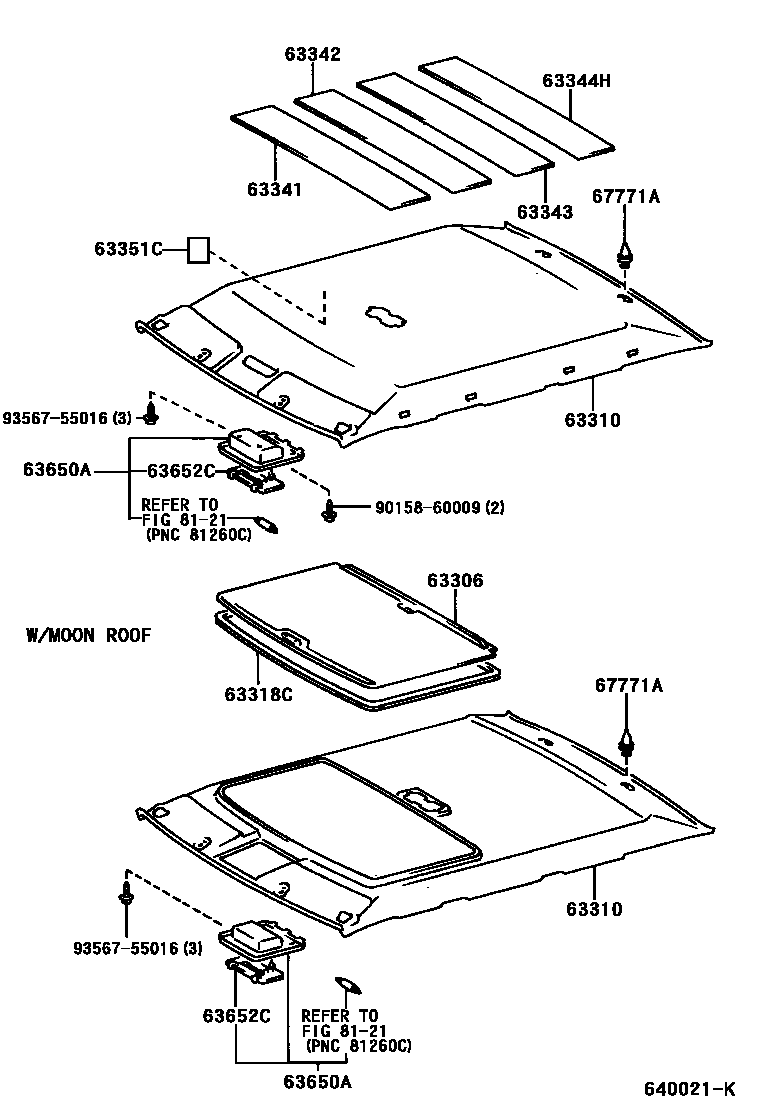 63342
63344H
63341
63343
67771A
63351C
63310
93567-55016 (3)
63650A
63652C
REFER TO
FIG 81-21
(PNC 81260C)
90158-60009 (2)
63306
W/MOON ROOF
63318C
67771A
63310
93567-55016 (3)
63652C
REFER TO
FIG 81-21
(PNC 81260C)
63650A
640021-K