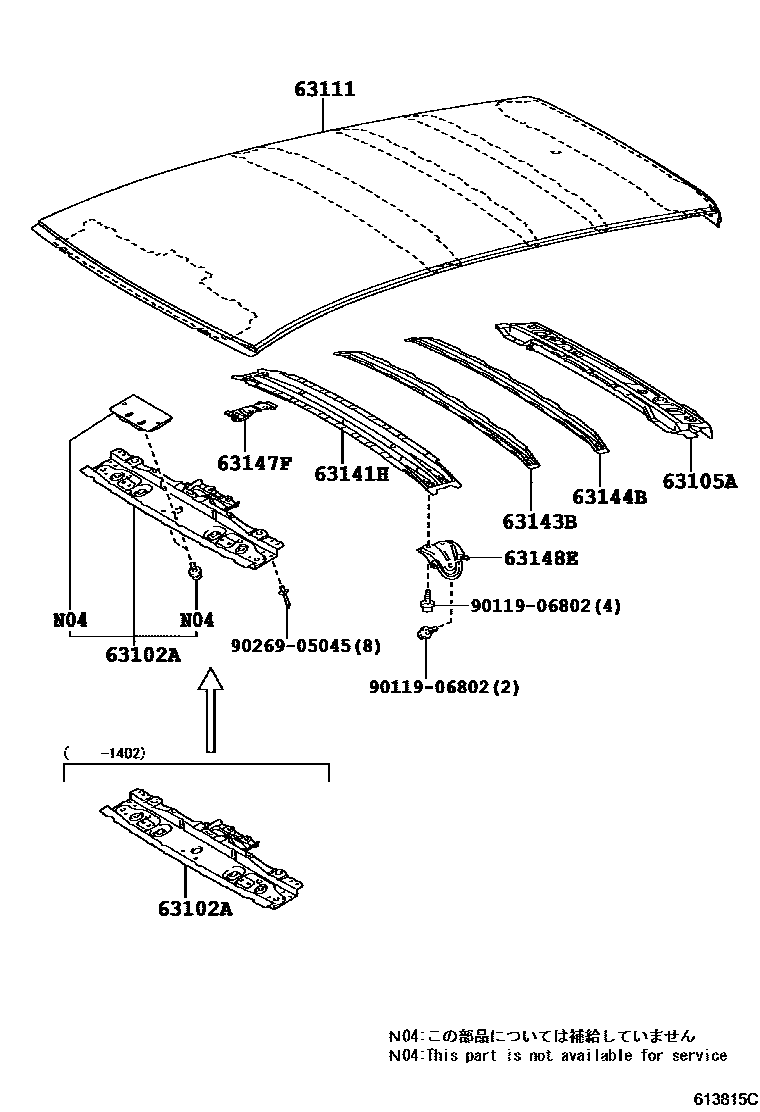 63111

63147F
63141H
63143B
63144B
63105A
63148E
90119-06802(4)
90119-06802(2)
N04
N04
63102A
90269-05045(8)

( -1402)

63102A

N04:この部品については補給していません
N04:This part is not available for service

613815C