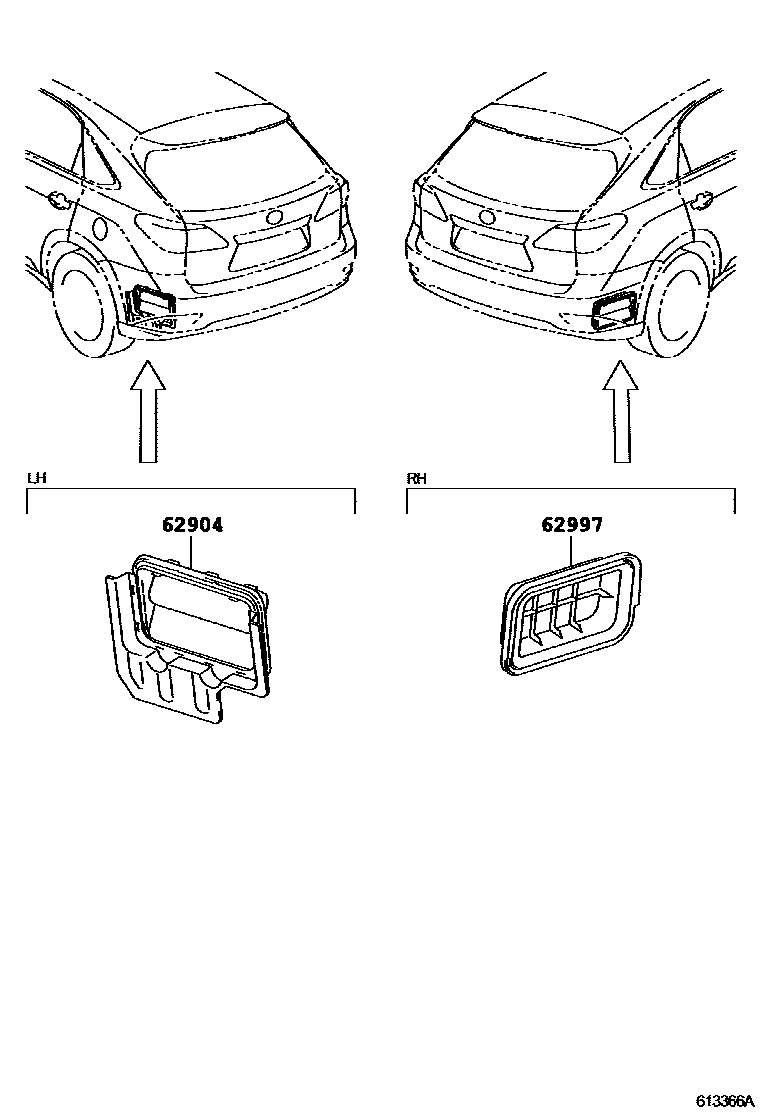 LH

62904

RH

62997

613366A