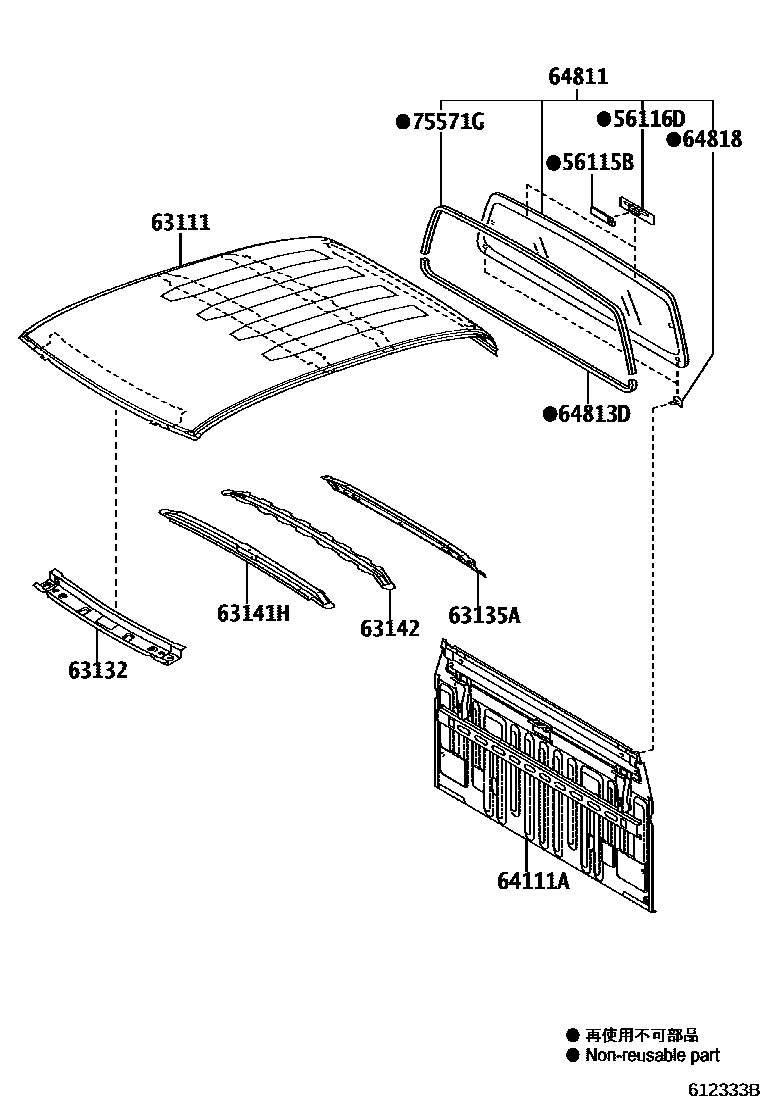 64811
●75571G
●56116D
●64818
●56115B
63111
●64813D
63141H
63142
63135A
63132
64111A
● 再使用不可部品
● Non-reusable part
612333B