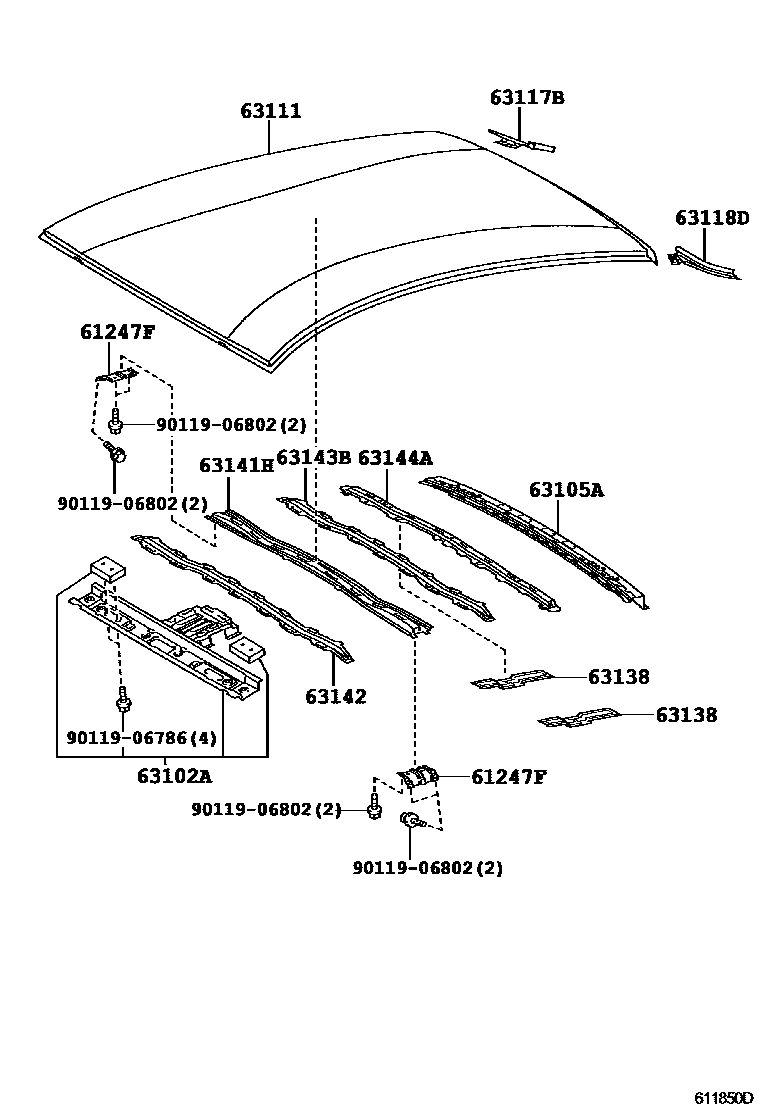 63111
63117B
63118D
61247F
90119-06802(2)
90119-06802(2)
63141H
63143B
63144A
63105A
63142
63138
63138
90119-06786(4)
63102A
61247F
90119-06802(2)
90119-06802(2)
611850D