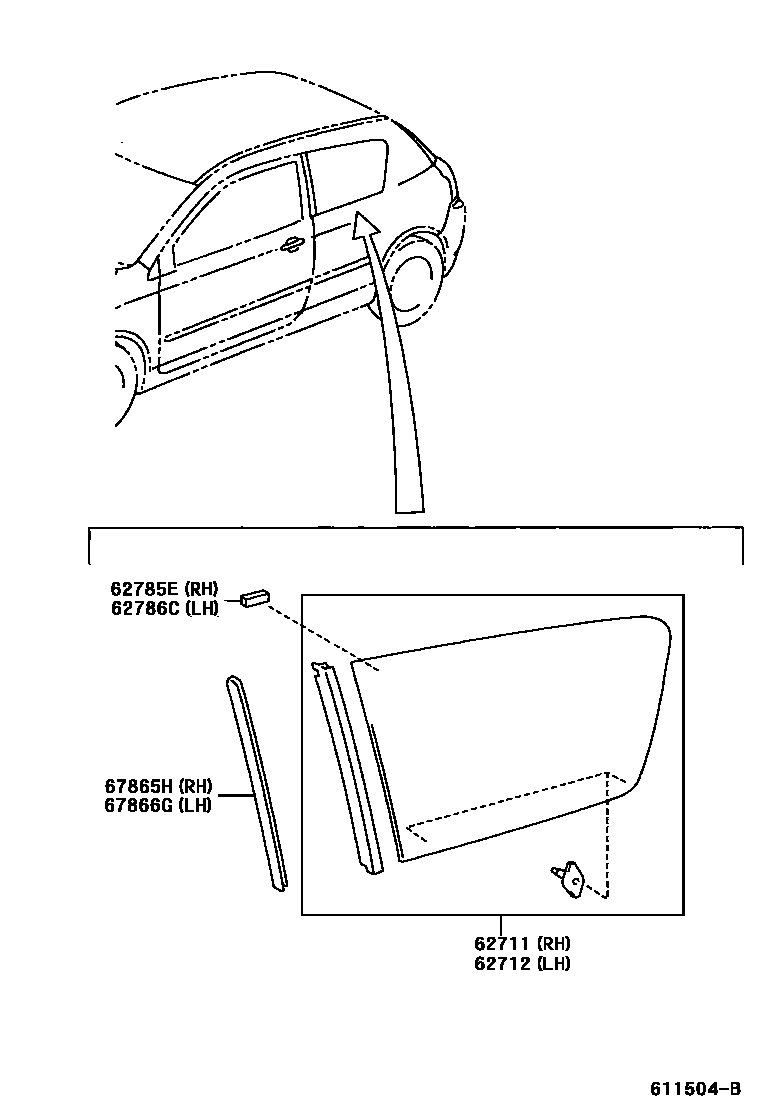 62785E (RH)
62786C (LH)

67865H (RH)
67866G (LH)

62711 (RH)
62712 (LH)

611504-B