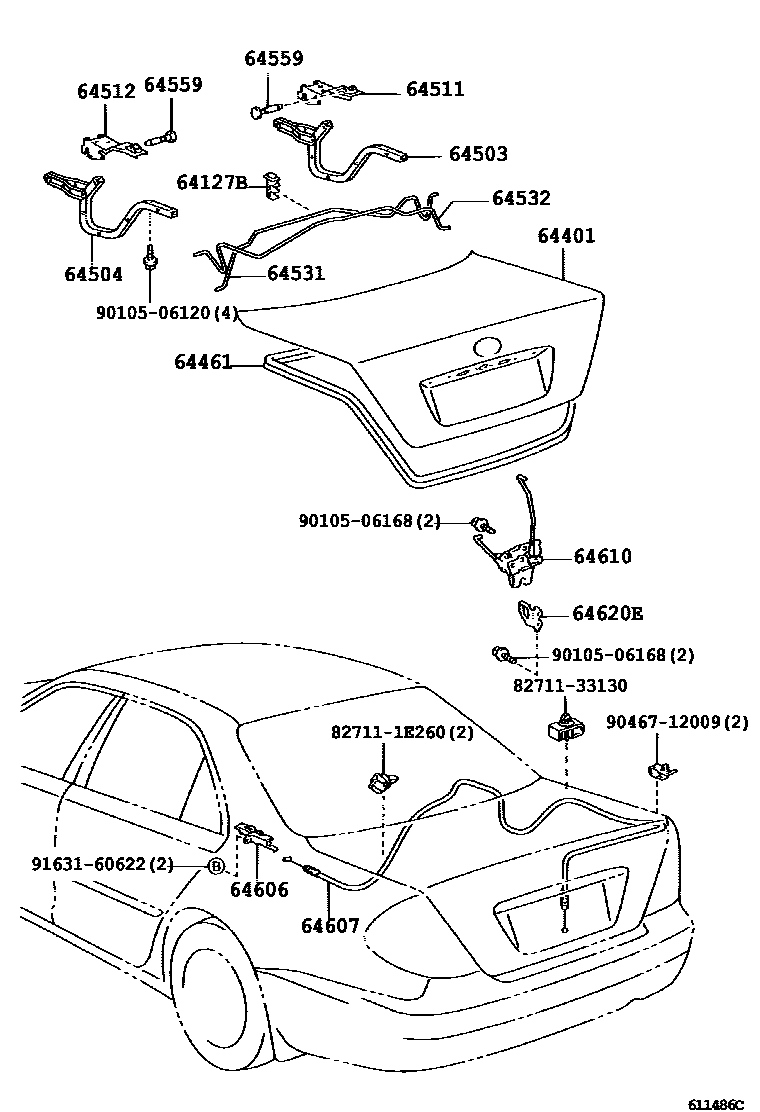 64559
64512
64559
64511
64503
64127B
64532
64401
64504
64531
90105-06120(4)
64461
90105-06168(2)
64610
64620E
90105-06168(2)
82711-33130
82711-1E260(2)
90467-12009(2)
91631-60622(2) B
64606
64607
611486C