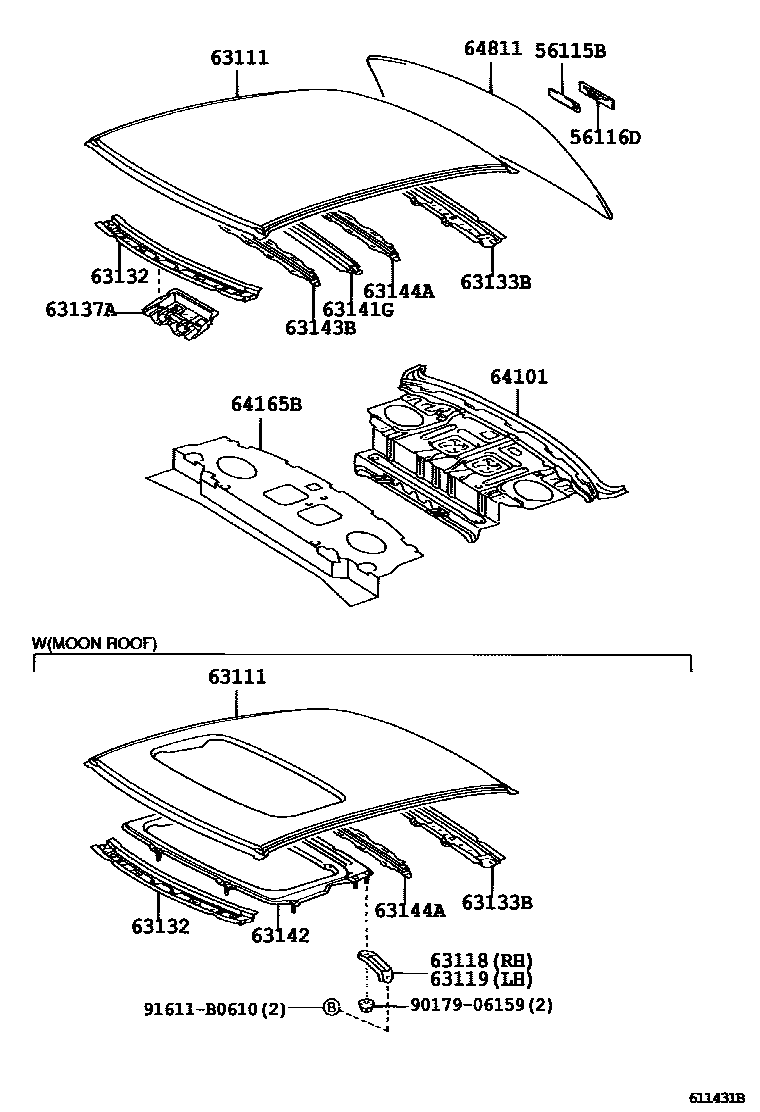 63111
64811
56115B
56116D
63132
63137A
63143B
63141G
63144A
63133B
64165B
64101

W(MOON ROOF)
63111
63132
63142
63144A
63133B
63118 (RH)
63119 (LH)
91611-B0610 (2)
B
90179-06159 (2)

611431B