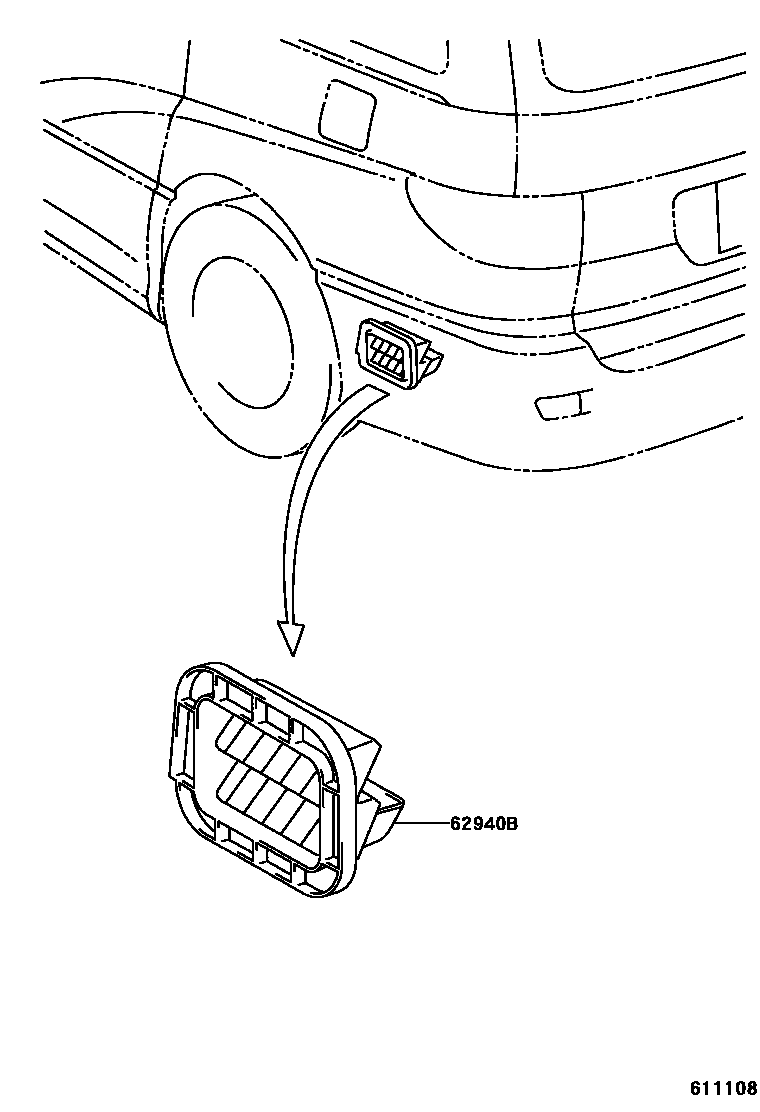 62940B

611108