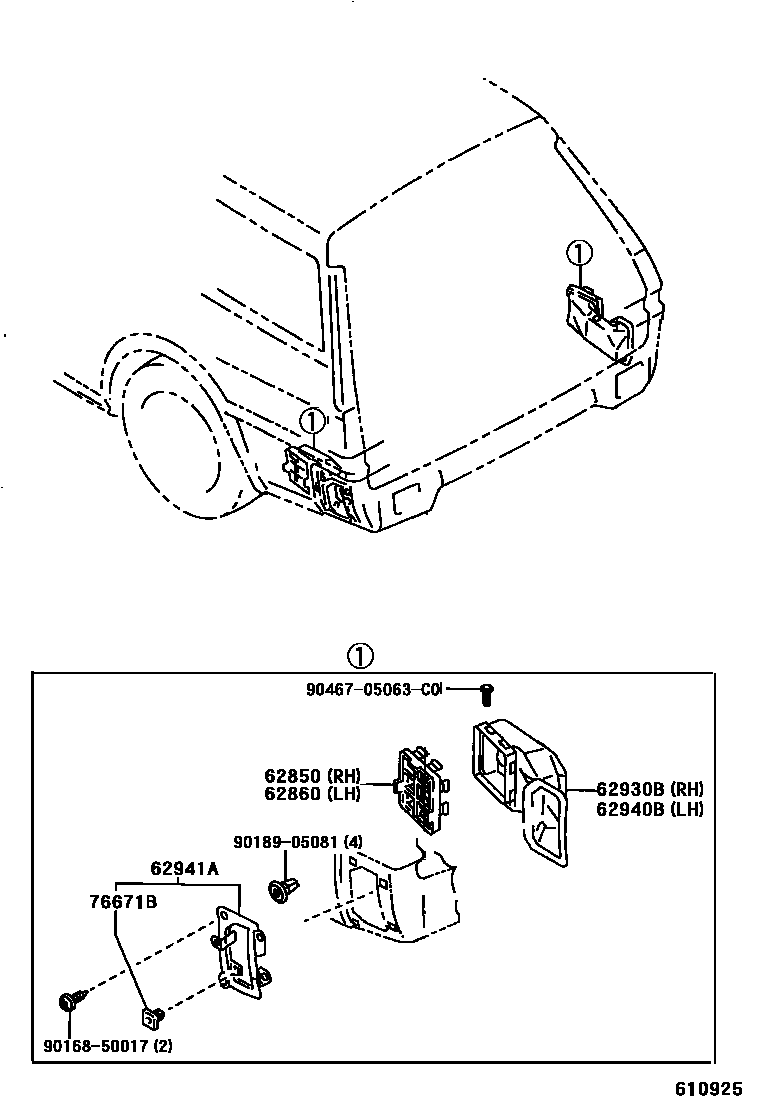 ①

①

①

90467-05063-C0

62850 (RH)
62860 (LH)

62930B (RH)
62940B (LH)

90189-05081 (4)

62941A

76671B

90168-50017 (2)

610925