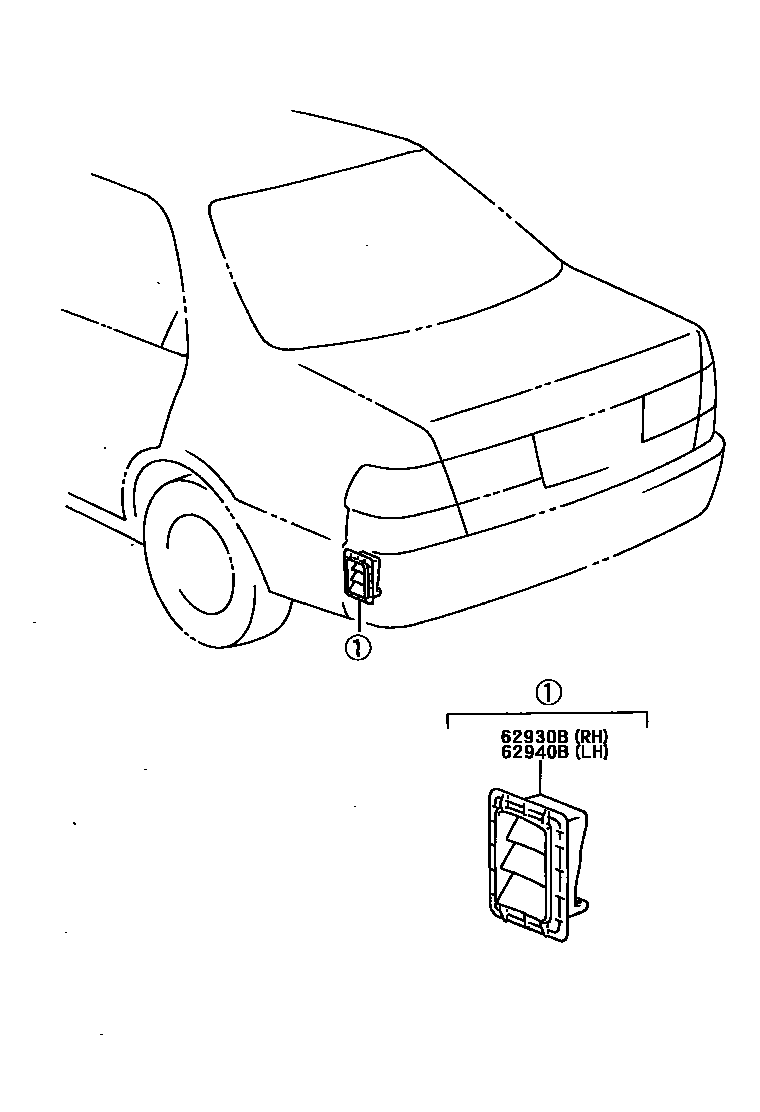 ①

①

62930B (RH)
62940B (LH)