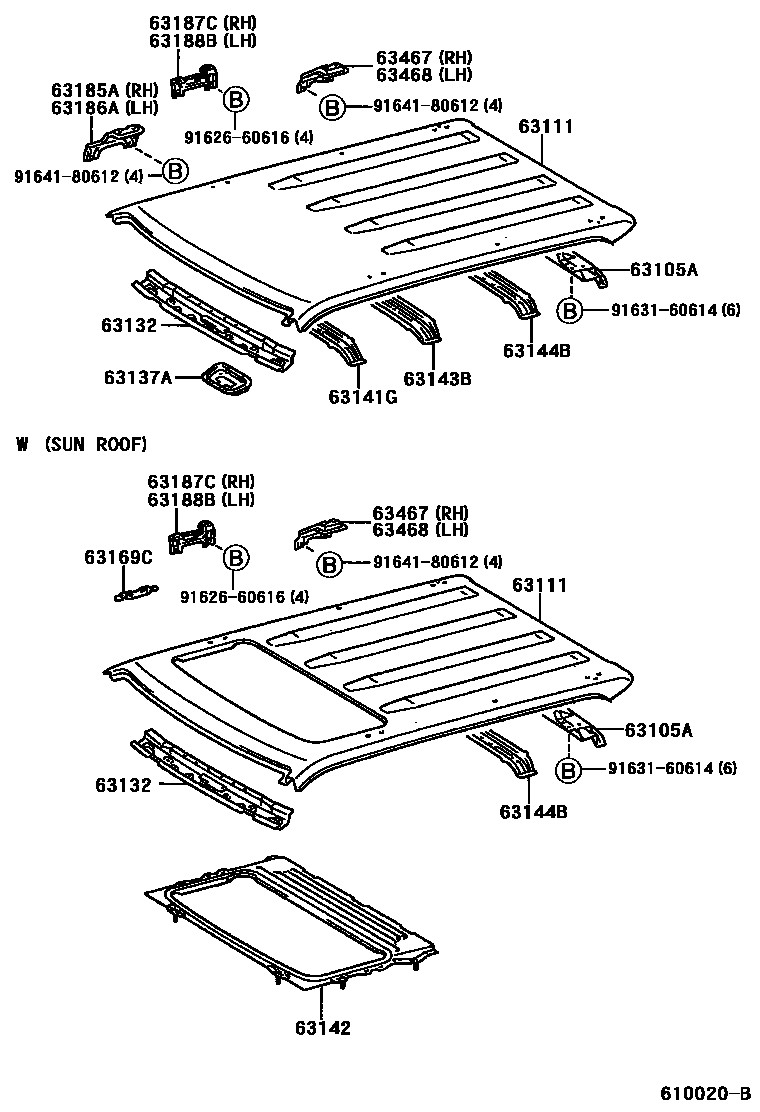 63187C (RH)
63188B (LH)

63467 (RH)
63468 (LH)

63185A (RH)
63186A (LH)

B

B 91641-80612 (4)

91626-60616 (4)

63111

91641-80612 (4) B

63105A

B 91631-60614 (6)

63132

63144B

63137A

63143B

63141G

W (SUN ROOF)

63187C (RH)
63188B (LH)

63467 (RH)
63468 (LH)

63169C

B

B 91641-80612 (4)

91626-60616 (4)

63111

63105A

B 91631-60614 (6)

63132

63144B

63142

610020-B