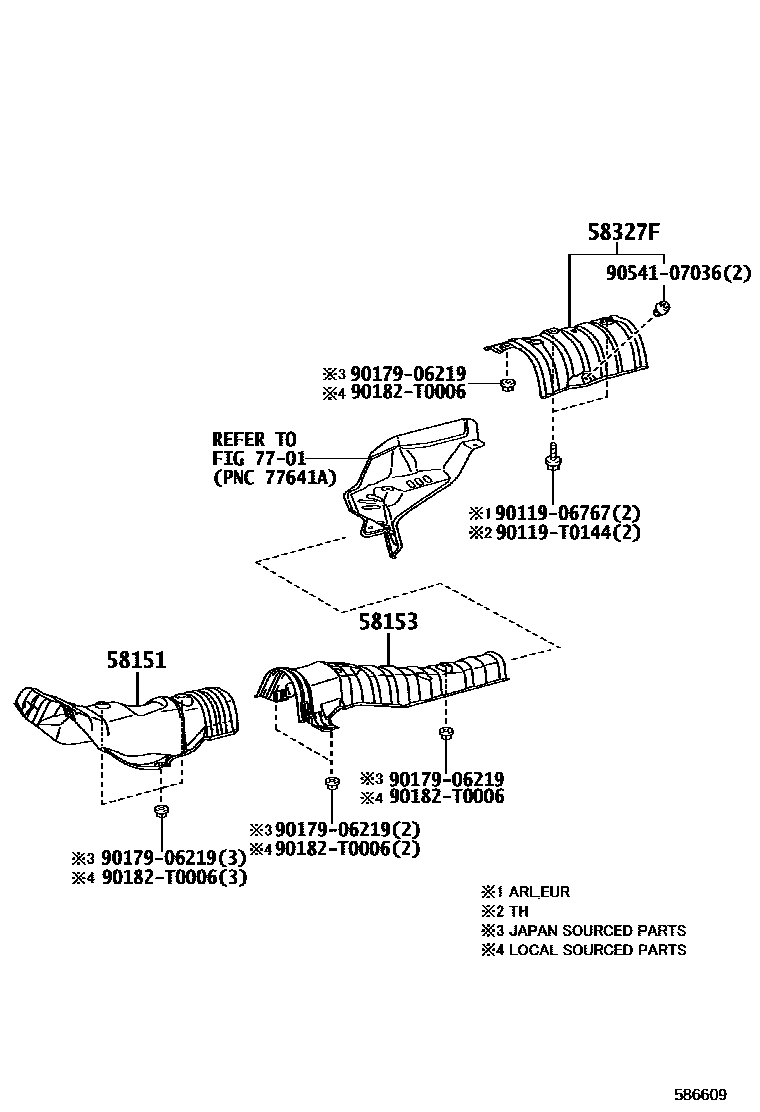 58327F
90541-07036(2)

※3 90179-06219
※4 90182-T0006

REFER TO
FIG 77-01
(PNC 77641A)

※1 90119-06767(2)
※2 90119-T0144(2)

58153

58151

※3 90179-06219
※4 90182-T0006

※3 90179-06219(2)
※4 90182-T0006(2)

※3 90179-06219(3)
※4 90182-T0006(3)

※1 ARL,EUR
※2 TH
※3 JAPAN SOURCED PARTS
※4 LOCAL SOURCED PARTS

586609