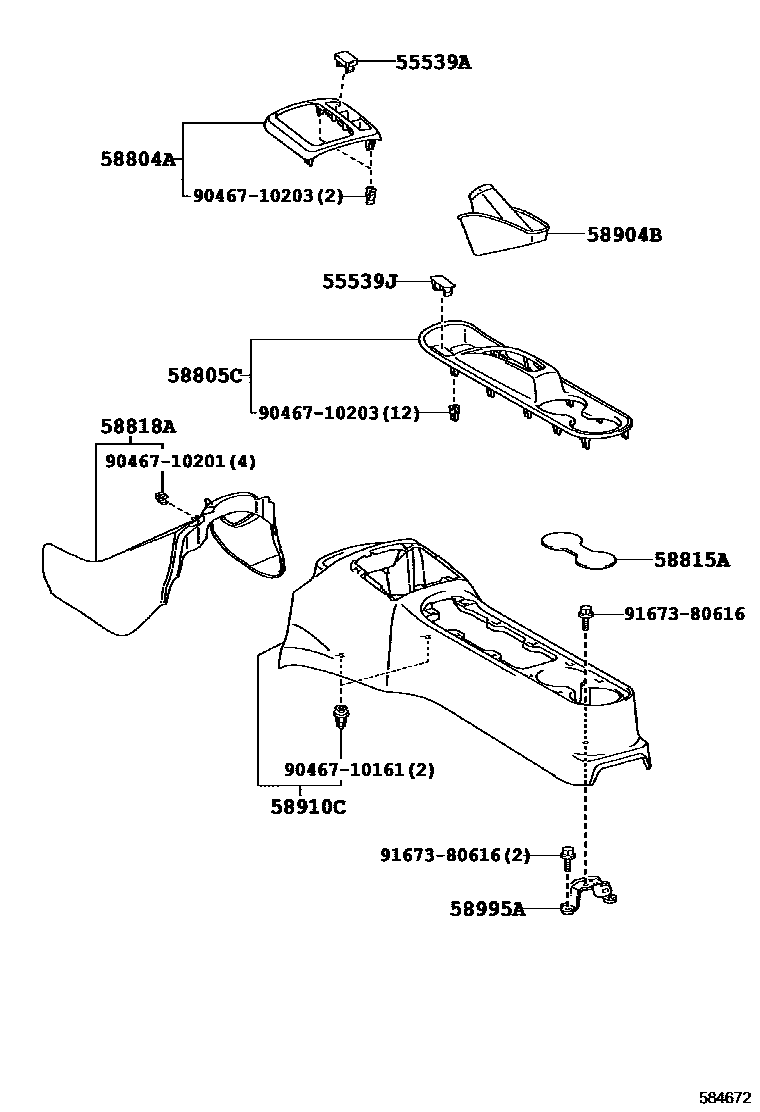 55539A

58804A

90467-10203(2)

58904B

55539J

58805C

90467-10203(12)

58818A

90467-10201(4)

58815A

91673-80616

90467-10161(2)

58910C

91673-80616(2)

58995A

584672