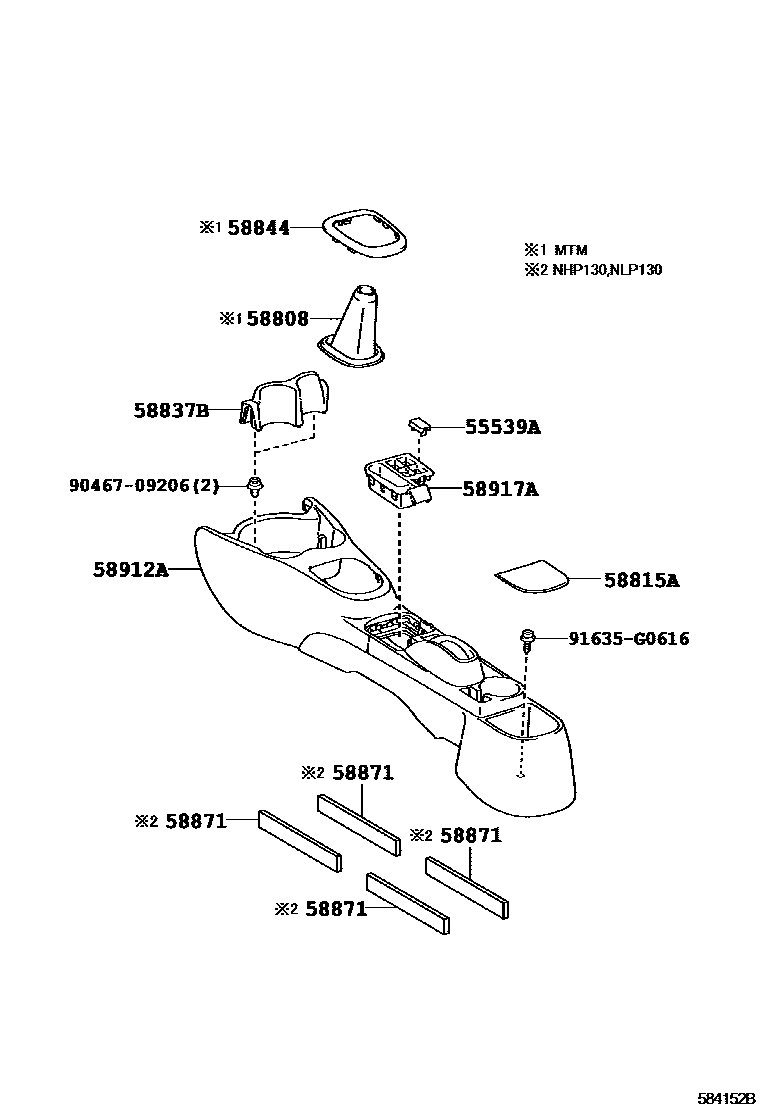 ※1 58844

※1 MTM
※2 NHP130,NLP130

※1 58808

58837B

55539A

90467-09206(2)

58917A

58912A

58815A

91635-G0616

※2 58871

※2 58871

※2 58871

※2 58871

584152B