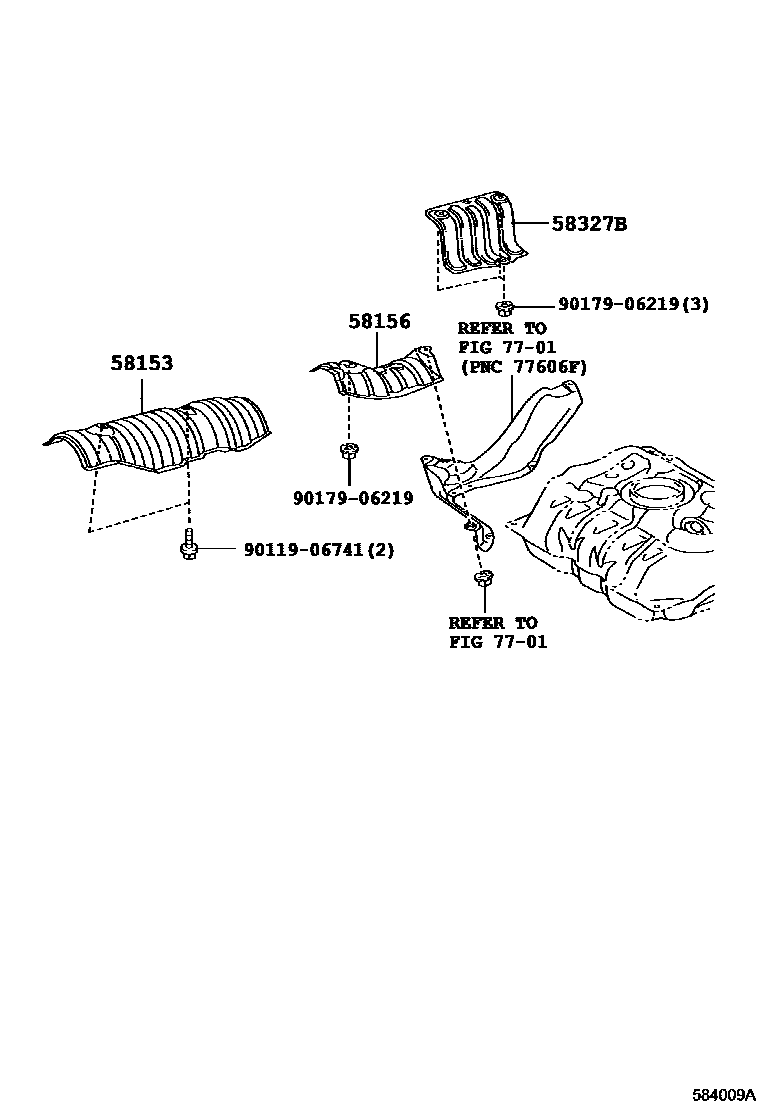 58327B

90179-06219(3)

58156

REFER TO
FIG 77-01
(PNC 77606F)

58153

90179-06219

90119-06741(2)

REFER TO
FIG 77-01

584009A