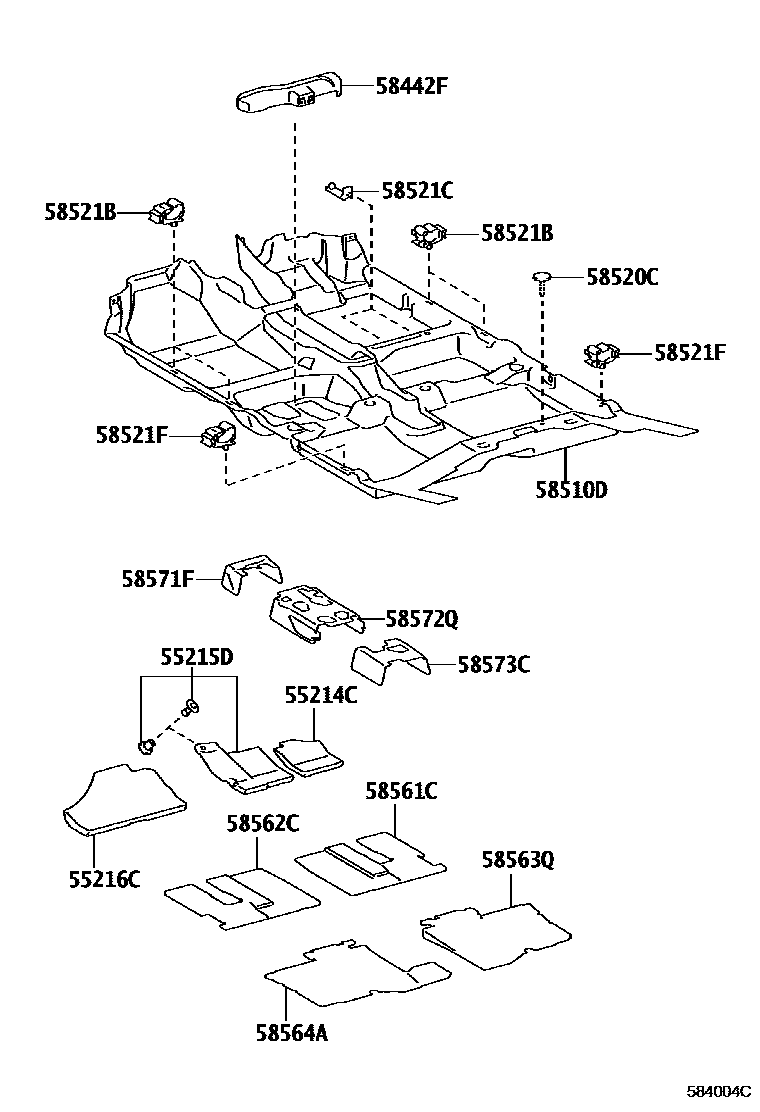 58442F
58521C
58521B
58521B
58520C
58521F
58521F
58510D
58571F
58572Q
58573C
55215D
55214C
58561C
58562C
58563Q
55216C
58564A
584004C