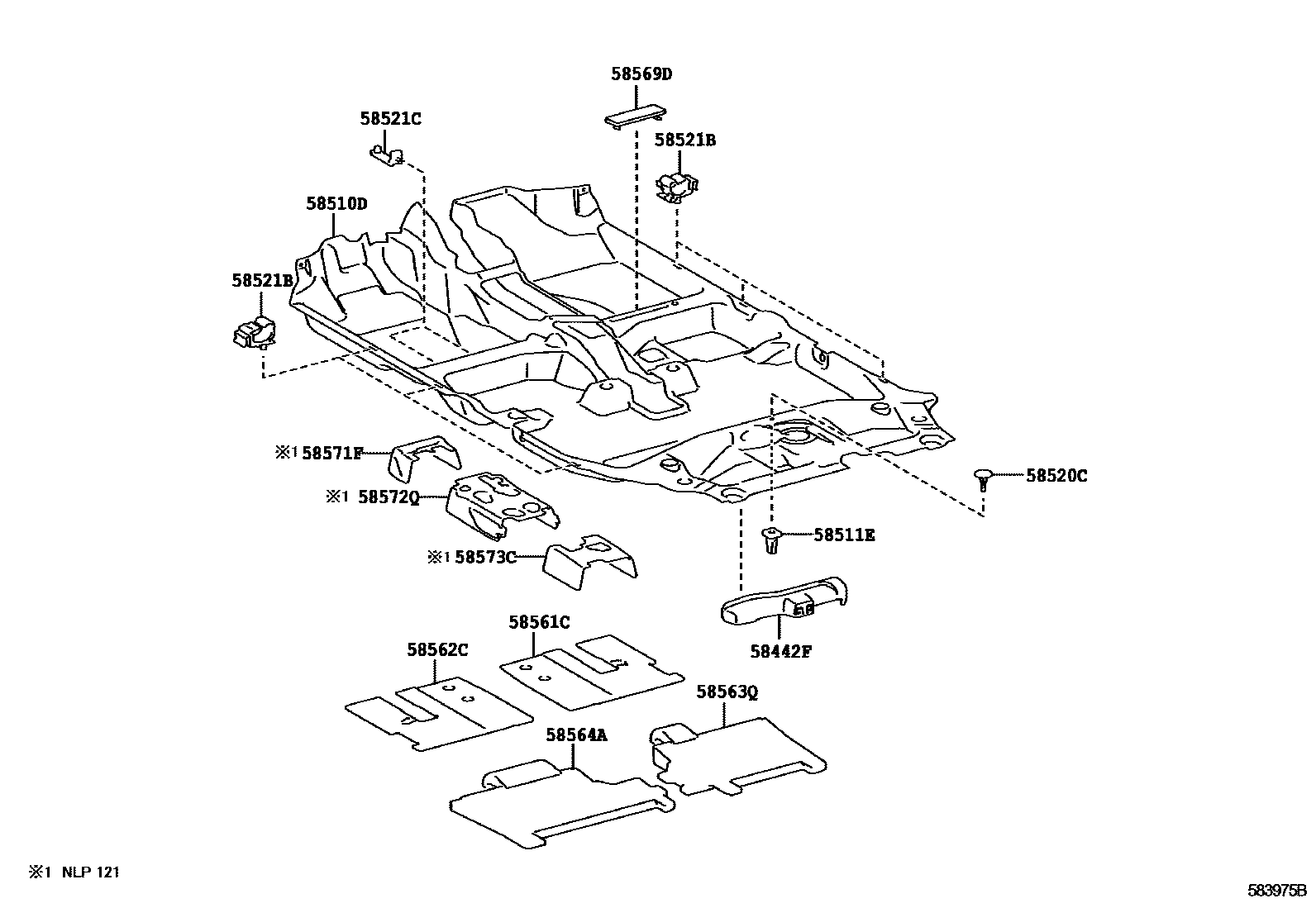 58569D
58521C
58521B
58510D
58521B
※1 58571F
※1 58572Q
※1 58573C
58520C
58511E
58442F
58561C
58562C
58563Q
58564A
※1 NLP 121
583975B