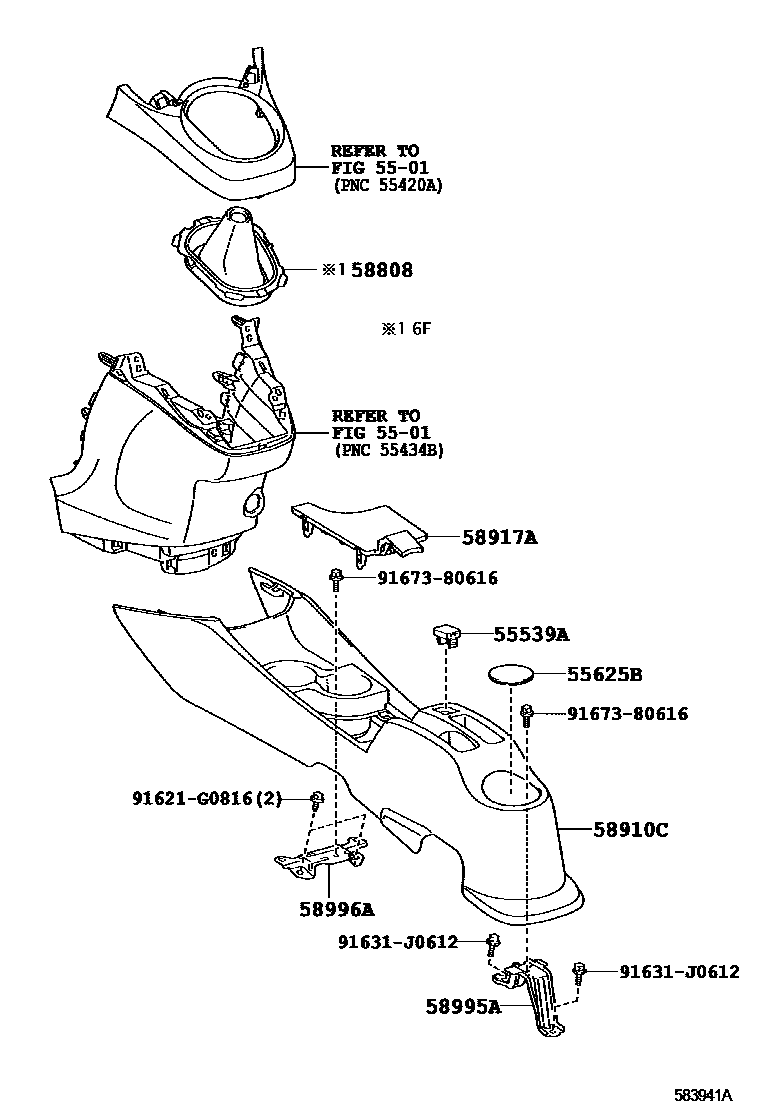 REFER TO
FIG 55-01
(PNC 55420A)

※1 58808

※1 6F

REFER TO
FIG 55-01
(PNC 55434B)

58917A

91673-80616

55539A

55625B

91673-80616

91621-G0816(2)

58910C

58996A

91631-J0612

91631-J0612

58995A

583941A