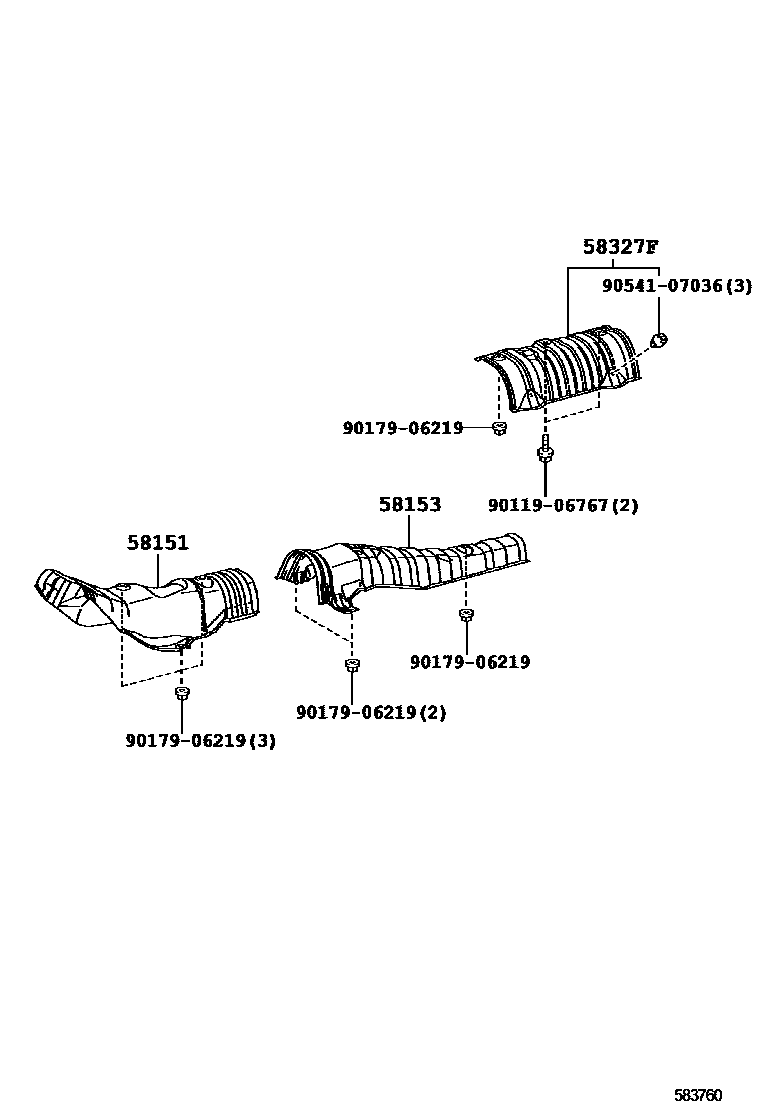 58327F
90541-07036(3)
90179-06219
90119-06767(2)
58153
58151
90179-06219
90179-06219(2)
90179-06219(3)
583760