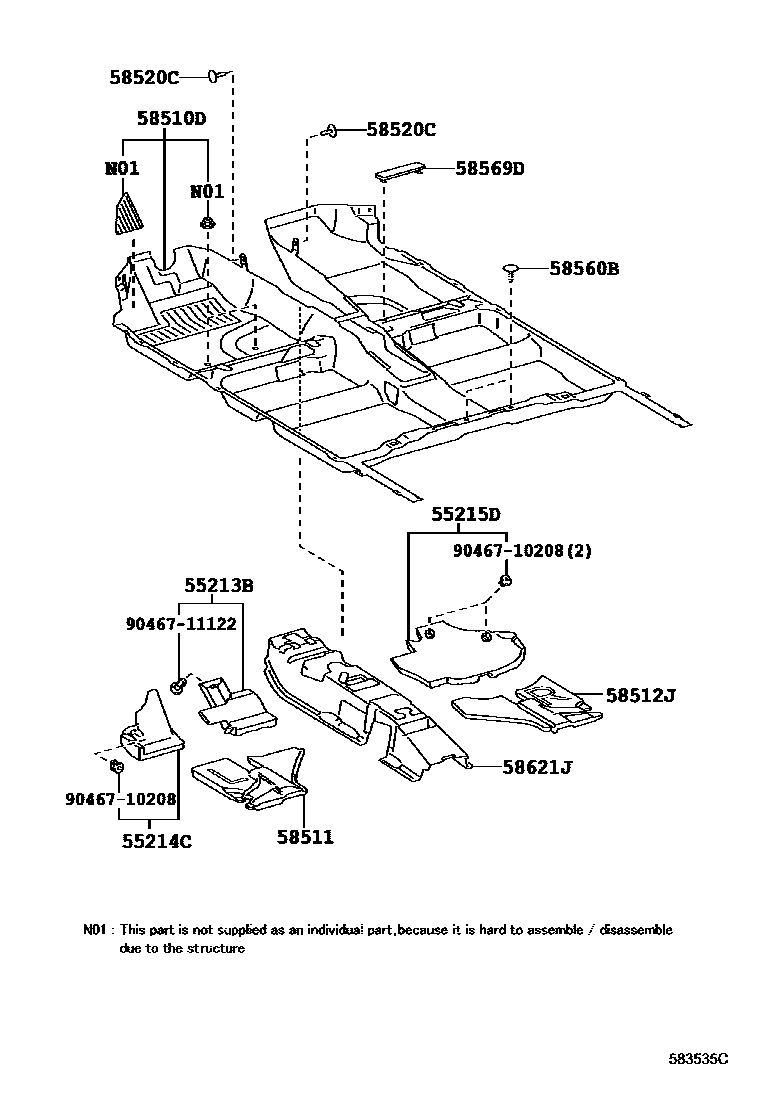 58520C

58510D

N01

N01

58520C

58569D

58560B

55215D

90467-10208(2)

55213B

90467-11122

58512J

58621J

90467-10208

55214C

58511

N01 : This part is not supplied as an individual part,because it is hard to assemble / disassemble due to the structure

583535C