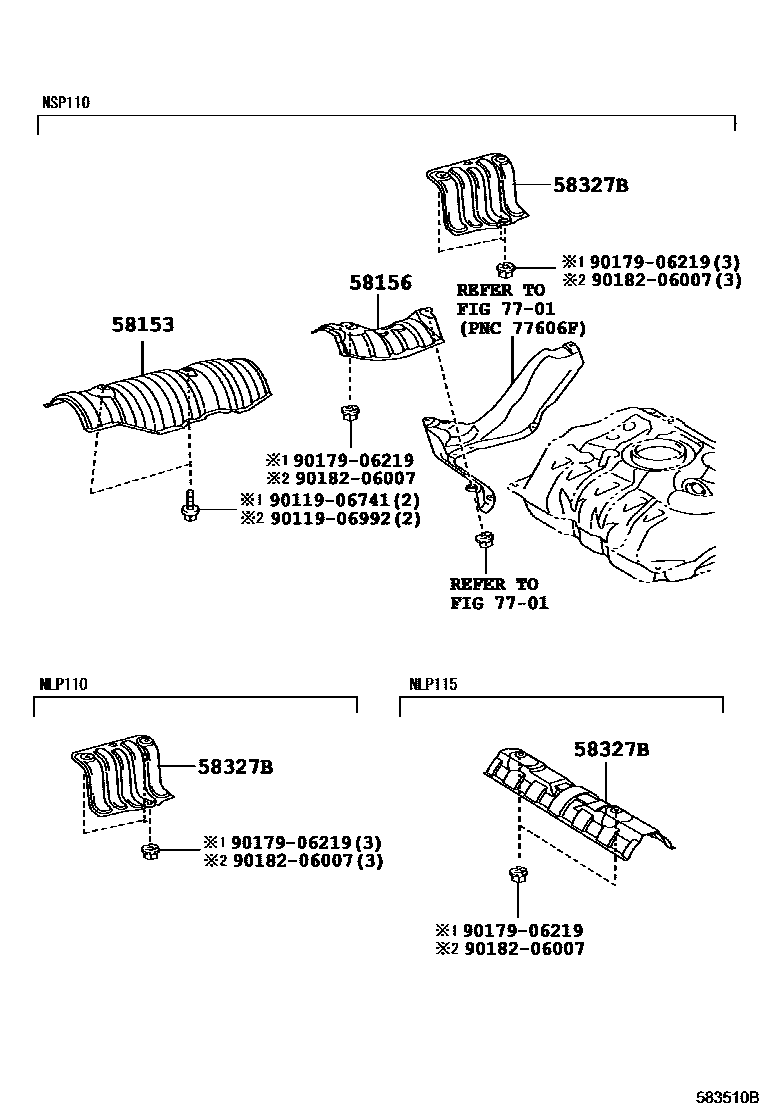 NSP110

58327B

※1 90179-06219(3)
※2 90182-06007(3)

58156

REFER TO
FIG 77-01
(PNC 77606F)

58153

※1 90179-06219
※2 90182-06007

※1 90119-06741(2)
※2 90119-06992(2)

REFER TO
FIG 77-01

NLP110

58327B

※1 90179-06219(3)
※2 90182-06007(3)

NLP115

58327B

※1 90179-06219
※2 90182-06007

583510B