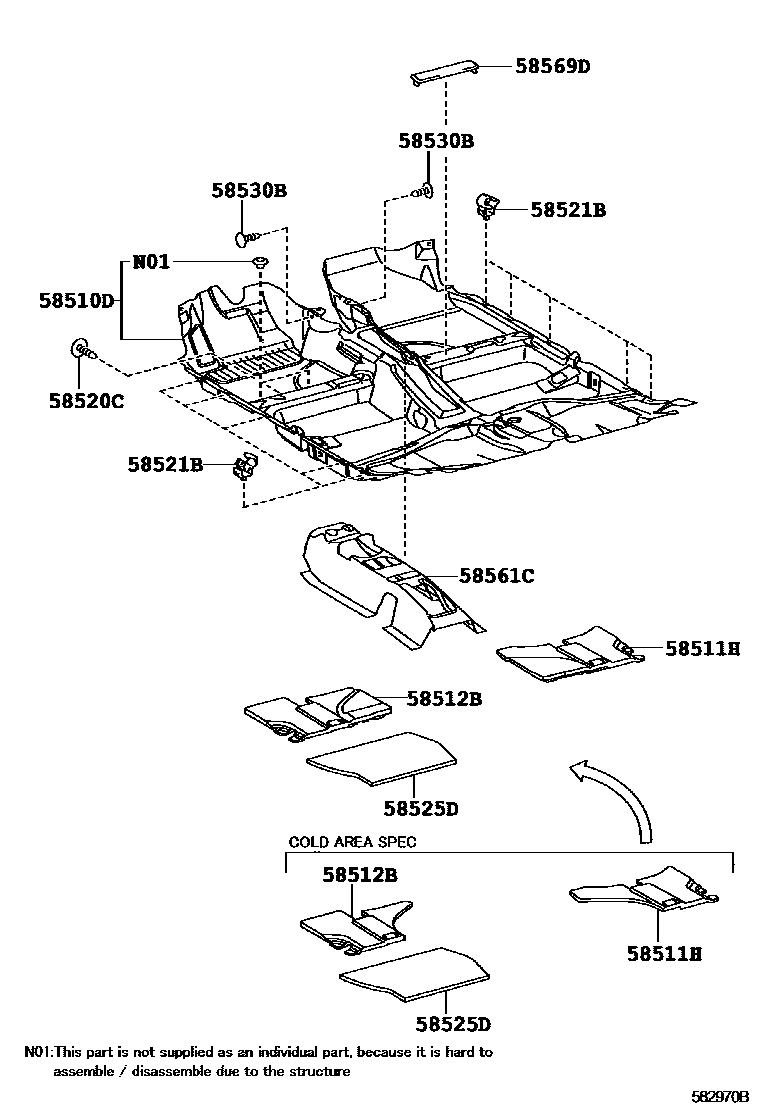 58569D
58530B
58530B
58521B
N01
58510D
58520C
58521B
58561C
58511H
58512B
58525D
COLD AREA SPEC
58512B
58511H
58525D
N01:This part is not supplied as an individual part, because it is hard to assemble / disassemble due to the structure
582970B