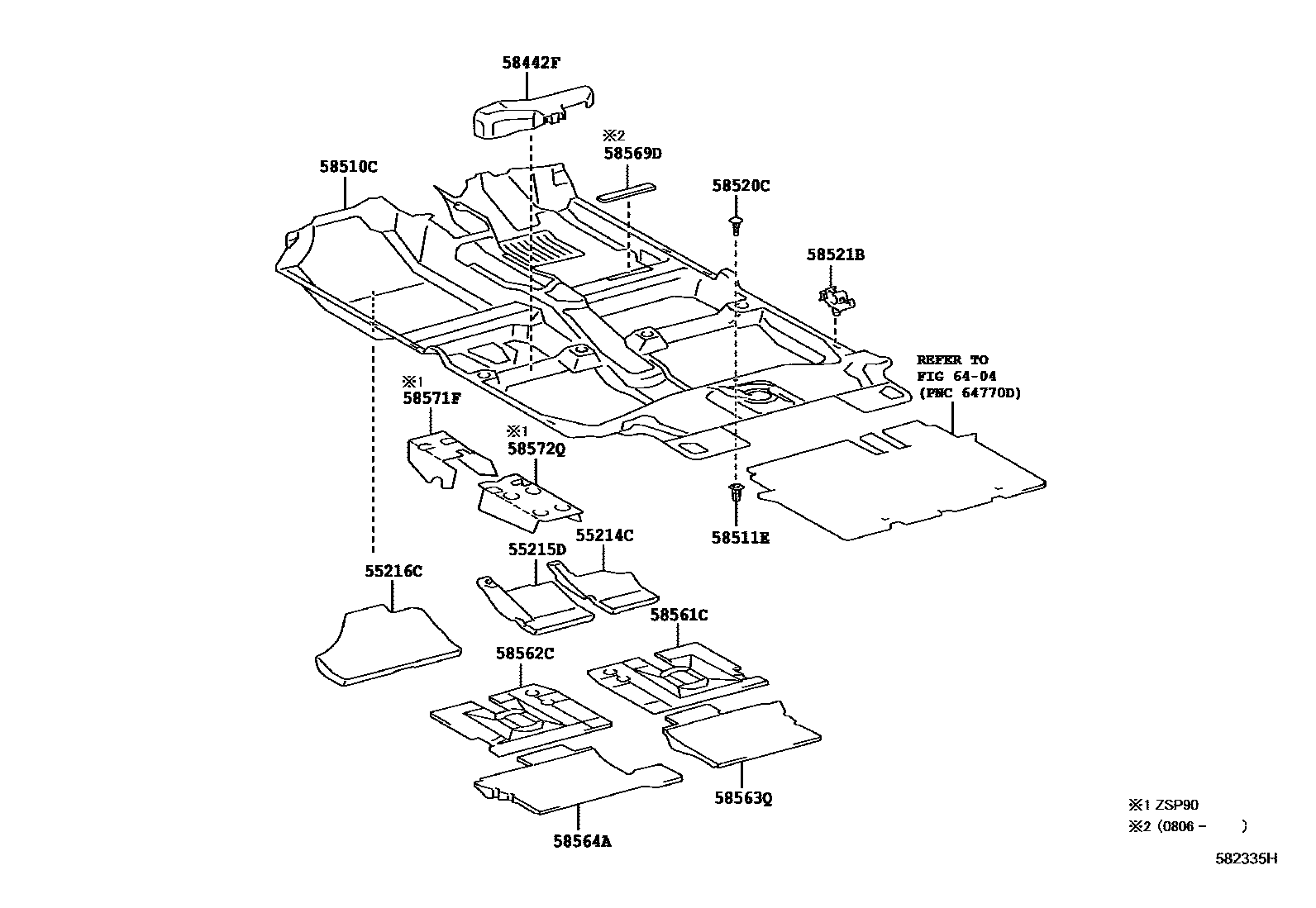 58442F

※2
58569D

58510C

58520C

58521B

REFER TO
FIG 64-04
(PNC 64770D)

※1
58571F

※1
58572Q

58511E

55215D

55214C

55216C

58561C

58562C

58563Q

58564A

※1 ZSP90
※2 (0806 -     )

582335H