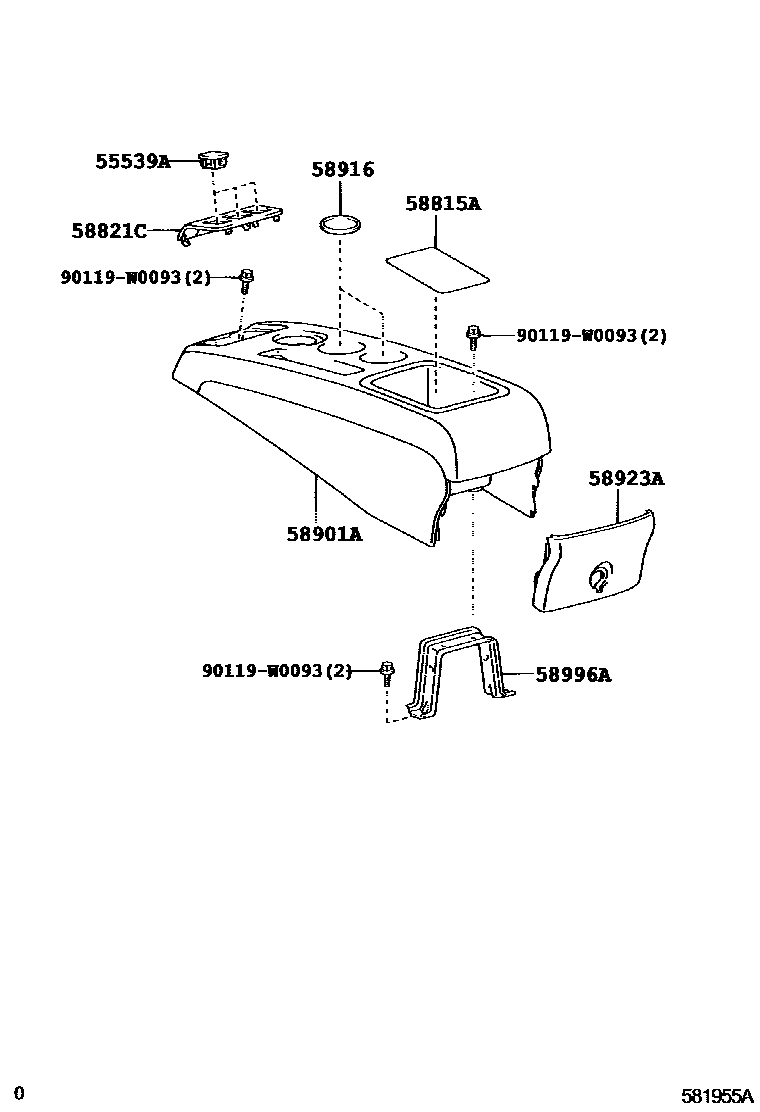 55539A
58916
58815A
58821C
90119-W0093(2)
90119-W0093(2)
58923A
58901A
90119-W0093(2)
58996A
0
581955A