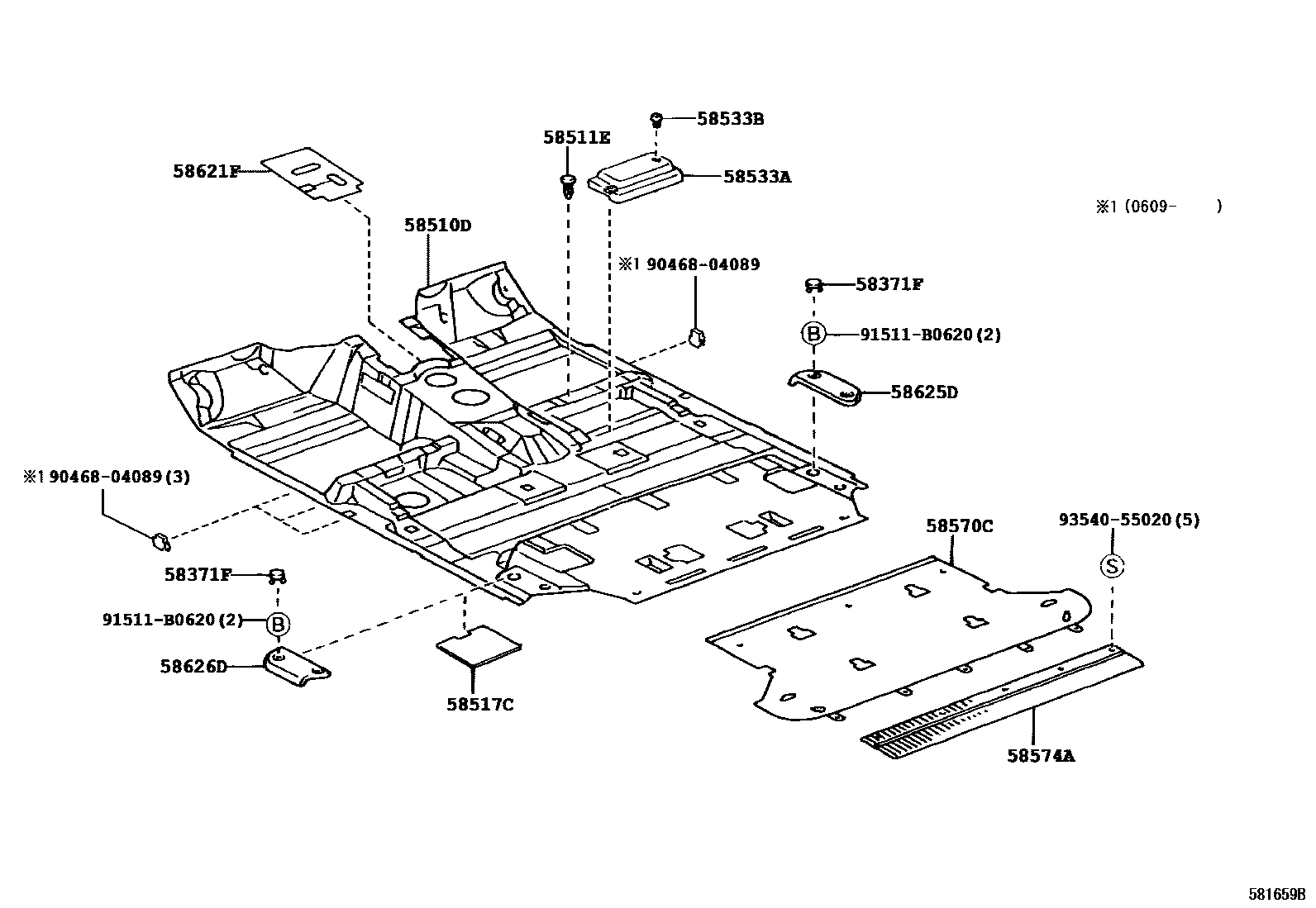 58533B

58511E

58621F

58533A

※1 (0609-      )

58510D

※1 90468-04089

58371F

B 91511-B0620 (2)

58625D

※1 90468-04089 (3)

58570C

93540-55020 (5)

S

58371F

91511-B0620 (2) B

58626D

58517C

58574A

581659B