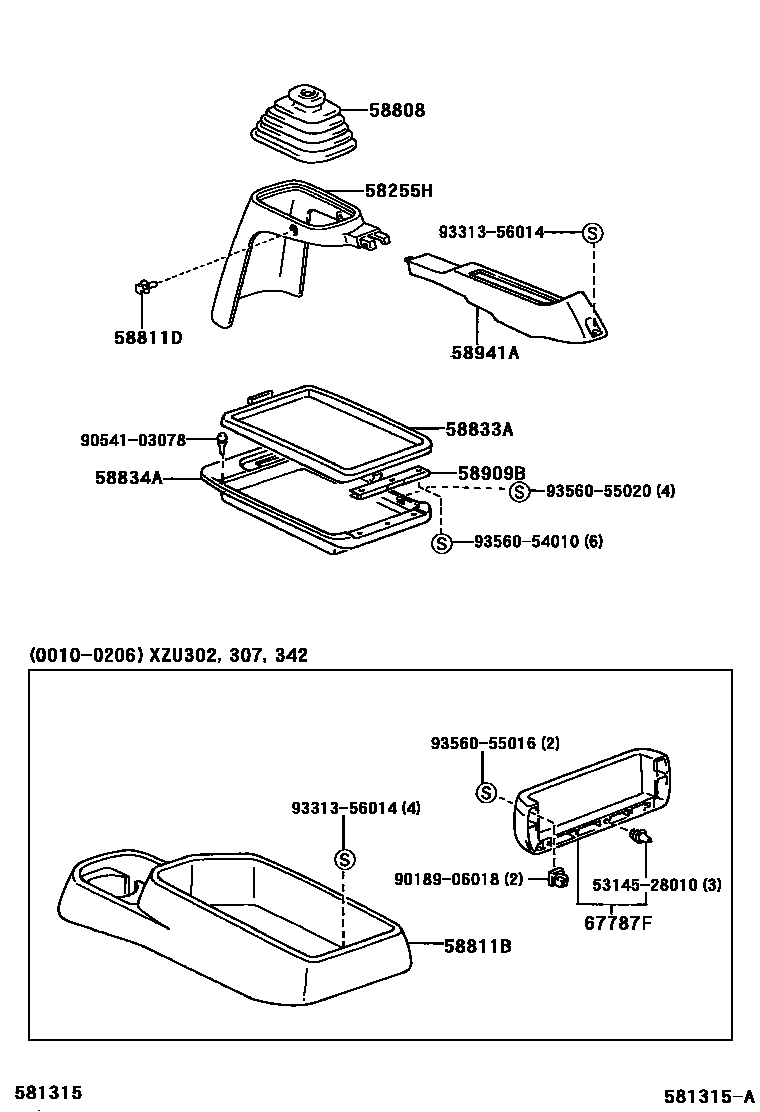 58808
58255H
93313-56014 S
58811D
58941A
90541-03078
58833A
58834A
58909B
S 93560-55020 (4)
S 93560-54010 (6)

(0010-0206) XZU302, 307, 342

93560-55016 (2)
S
93313-56014 (4)
S
90189-06018 (2)
53145-28010 (3)
67787F
58811B

581315
581315-A