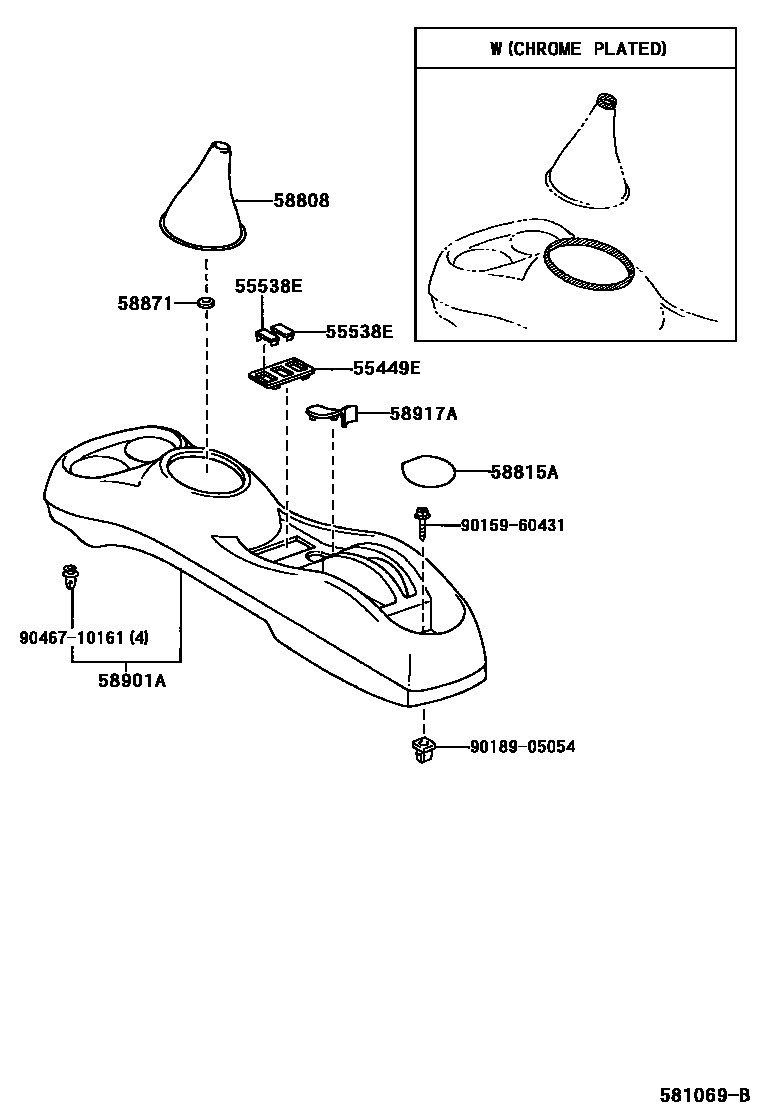 W (CHROME PLATED)

58808

58871

55538E

55538E

55449E

58917A

58815A

90159-60431

90467-10161 (4)

58901A

90189-05054

581069-B