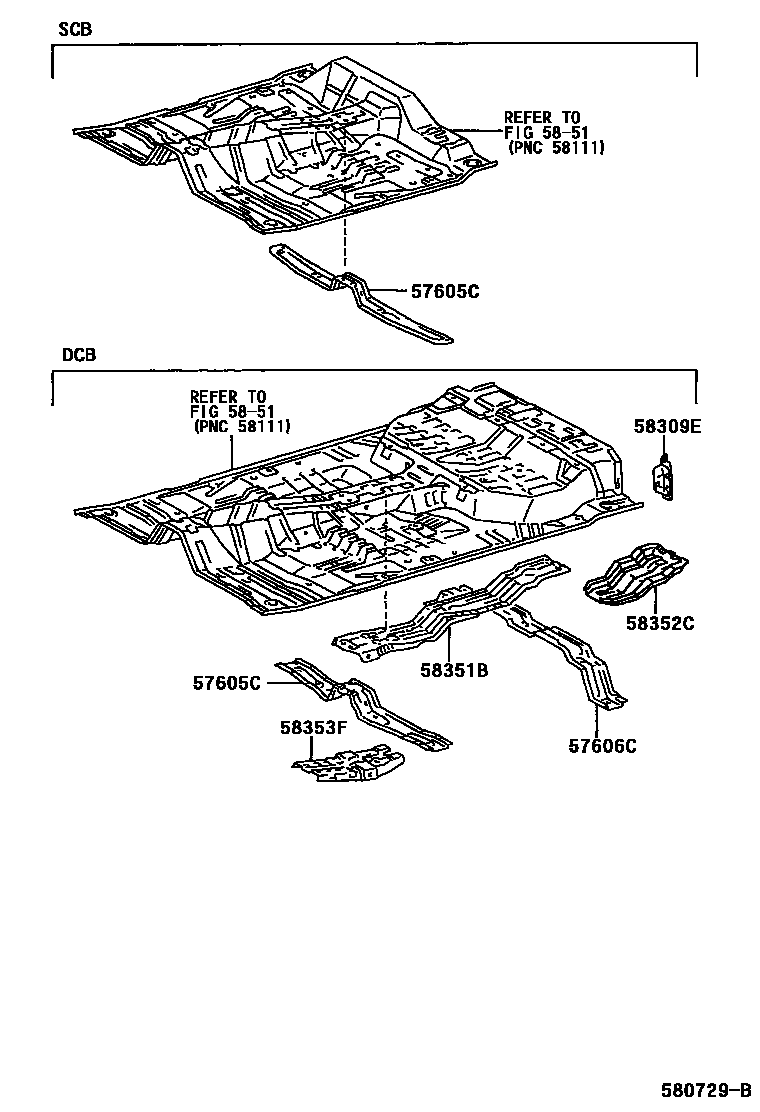 SCB

REFER TO
FIG 58-51
(PNC 58111)

57605C

DCB

REFER TO
FIG 58-51
(PNC 58111)

58309E

58352C

58351B

57605C

58353F

57606C

580729-B