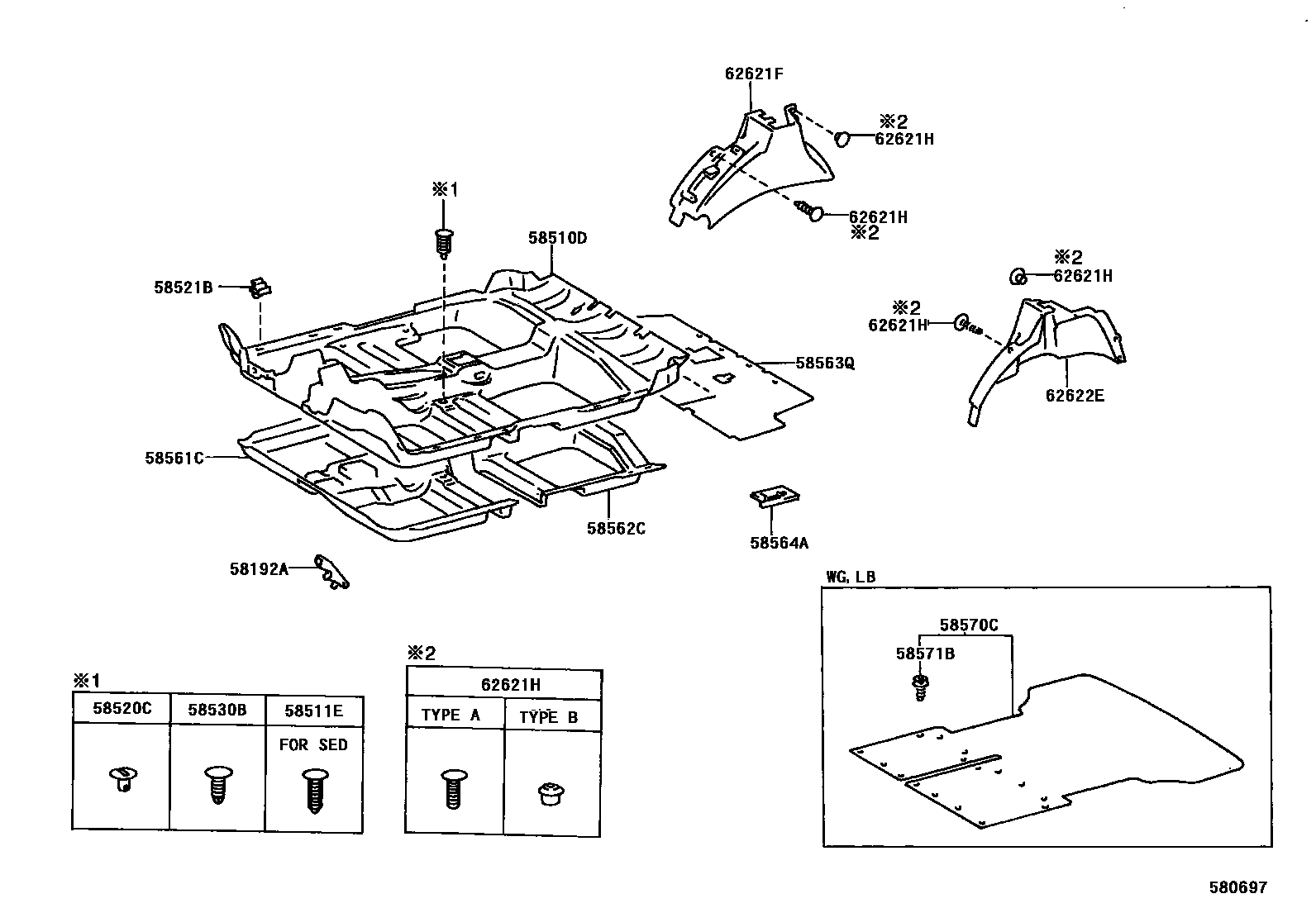 62621F

※2
62621H

62621H
※2

※1

58510D

58521B

※2
62621H

※2
62621H

58563Q

62622E

58561C

58562C

58564A

58192A

WG, LB

58570C

58571B

※1

| 58520C | 58530B | 58511E |
|---|---|---|
| | | FOR SED |

※2

| 62621H | |
|---|---|
| TYPE A | TYPE B |

580697