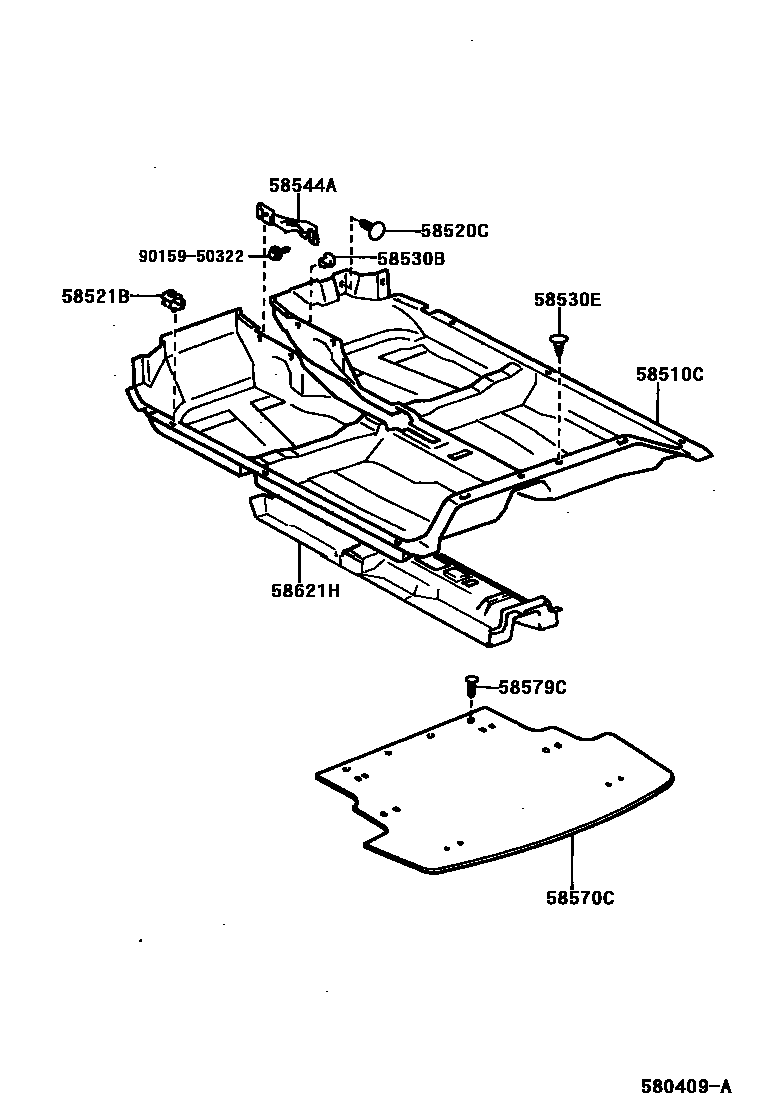 58544A
58520C
90159-50322
58530B
58521B
58530E
58510C
58621H
58579C
58570C
580409-A